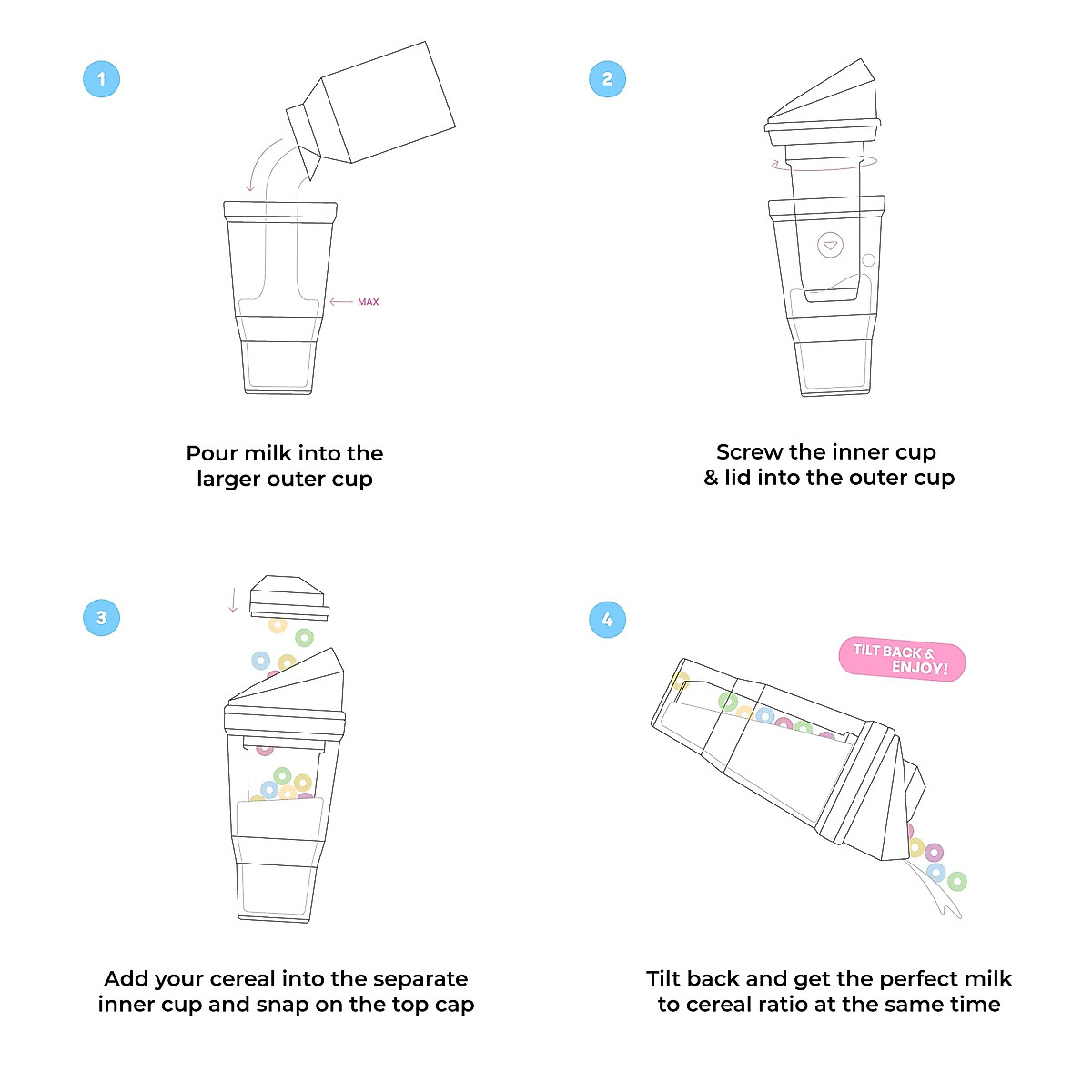 1

MAX

Pour milk into the larger outer cup

2

Screw the inner cup & lid into the outer cup

3

Add your cereal into the separate inner cup and snap on the top cap

4

TILT BACK & ENJOY!

Tilt back and get the perfect milk to cereal ratio at the same time