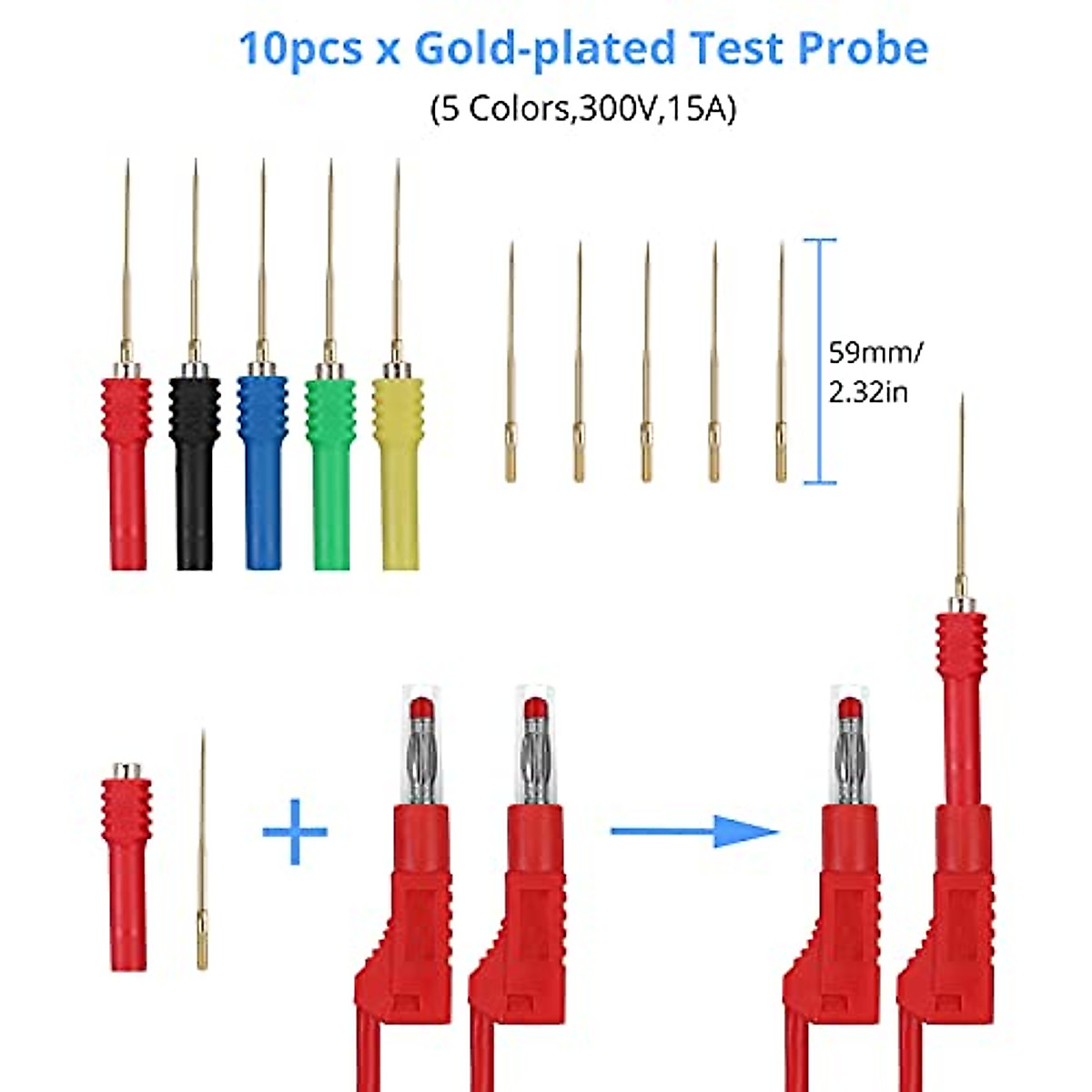 10pcs x Gold-plated Test Probe
(5 Colors,300V,15A)

59mm/
2.32in