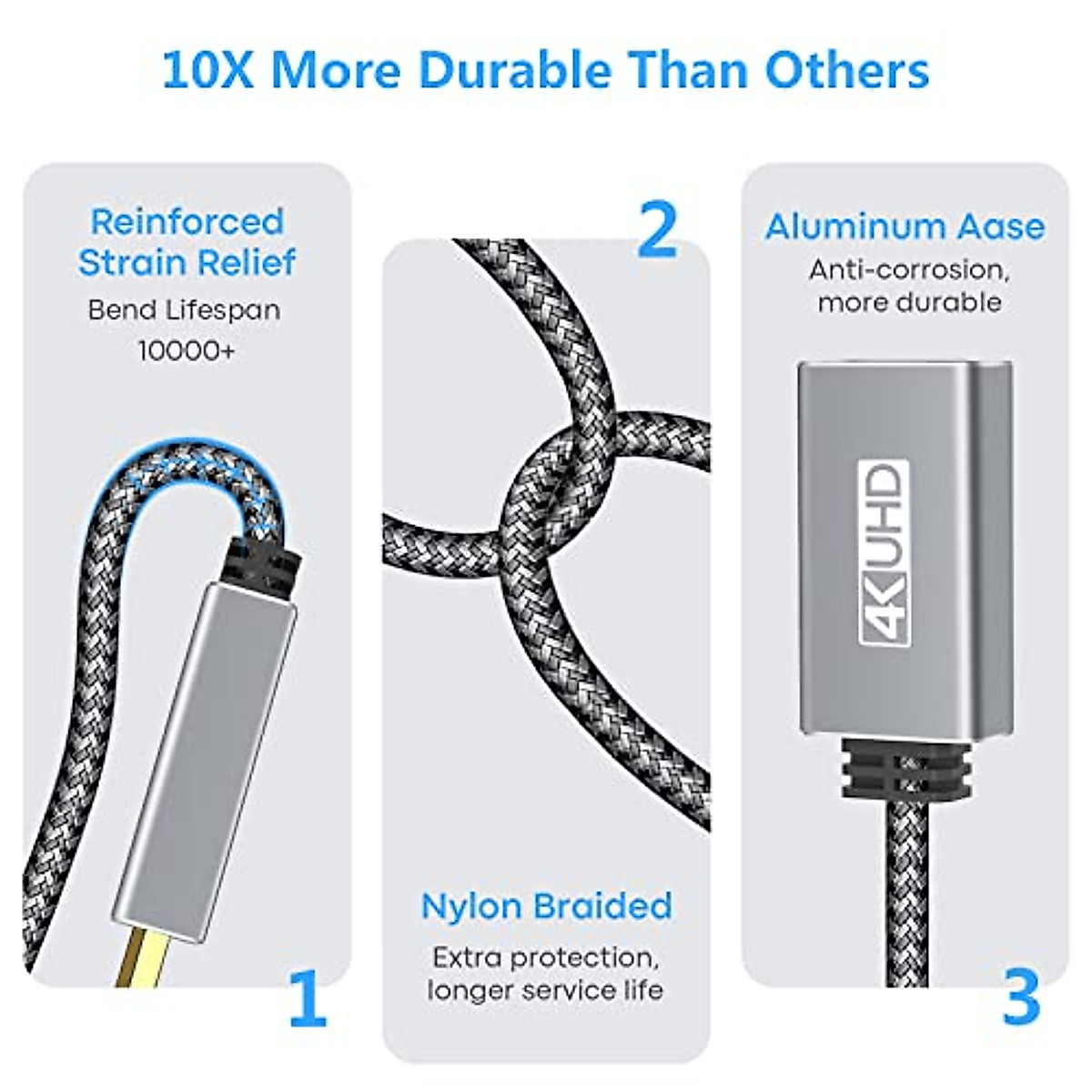 10X More Durable Than Others

Reinforced Strain Relief
Bend Lifespan 10000+

1

2

Nylon Braided
Extra protection, longer service life

Aluminum Aase
Anti-corrosion, more durable

4K UHD

3