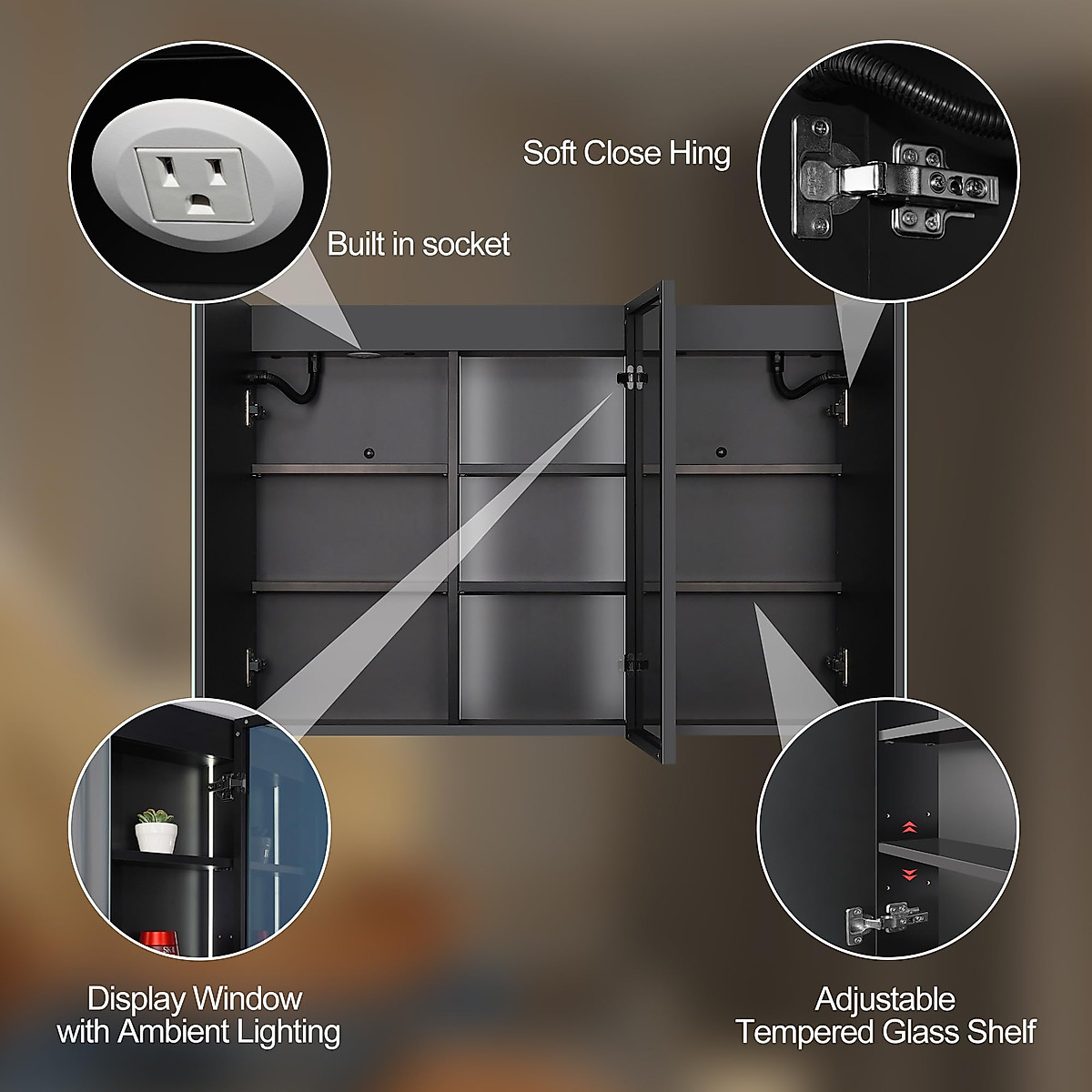 Soft Close Hing

Built in socket

Display Window
with Ambient Lighting

Adjustable
Tempered Glass Shelf