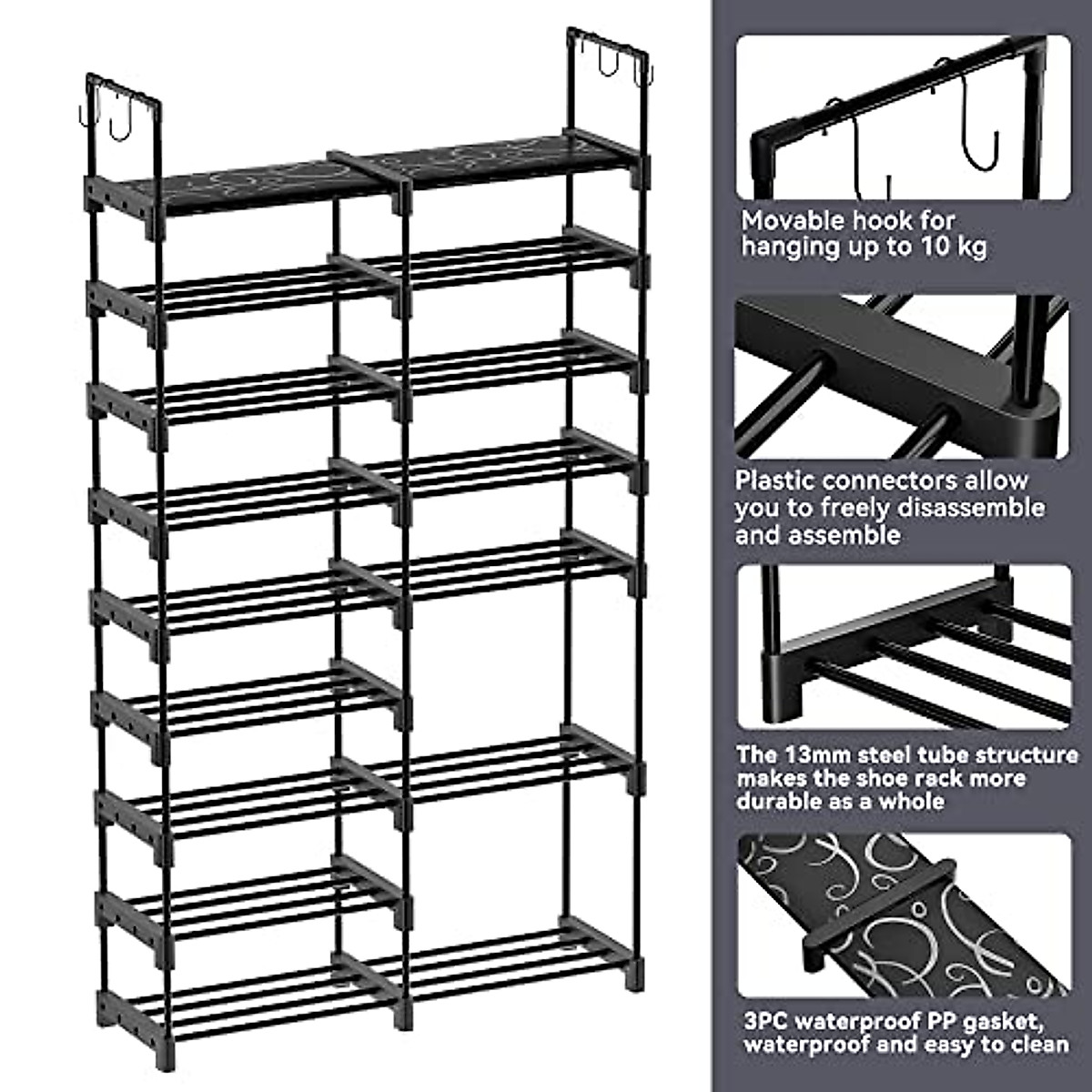 Movable hook for hanging up to 10 kg

Plastic connectors allow you to freely disassemble and assemble

The 13mm steel tube structure makes the shoe rack more durable as a whole

3PC waterproof PP gasket, waterproof and easy to clean