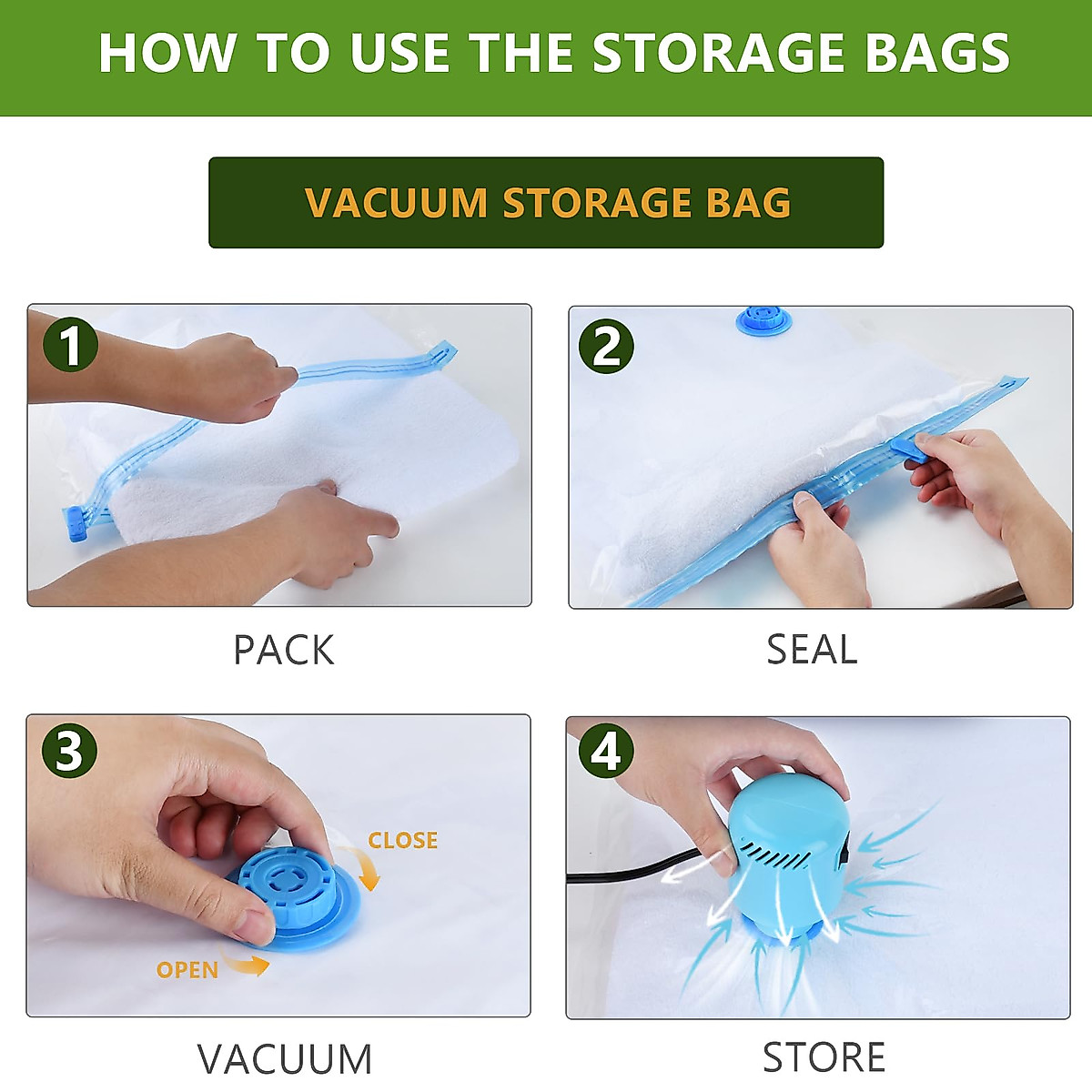 HOW TO USE THE STORAGE BAGS

VACUUM STORAGE BAG

1

PACK

2

SEAL

3

CLOSE

OPEN

VACUUM

4

STORE