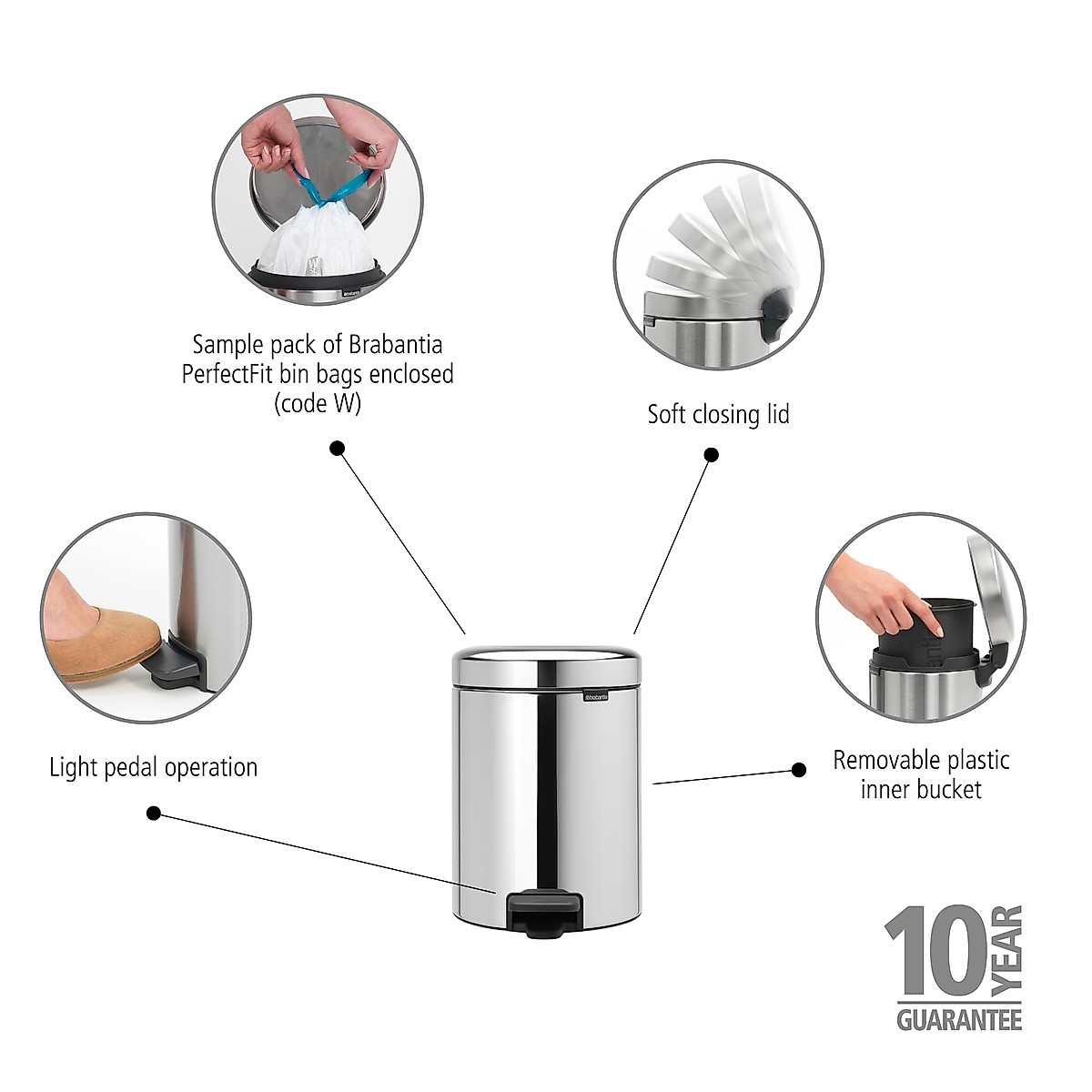 Sample pack of Brabantia PerfectFit bin bags enclosed (code W)

Soft closing lid

Light pedal operation

Removable plastic inner bucket

brabantia

10 YEAR GUARANTEE