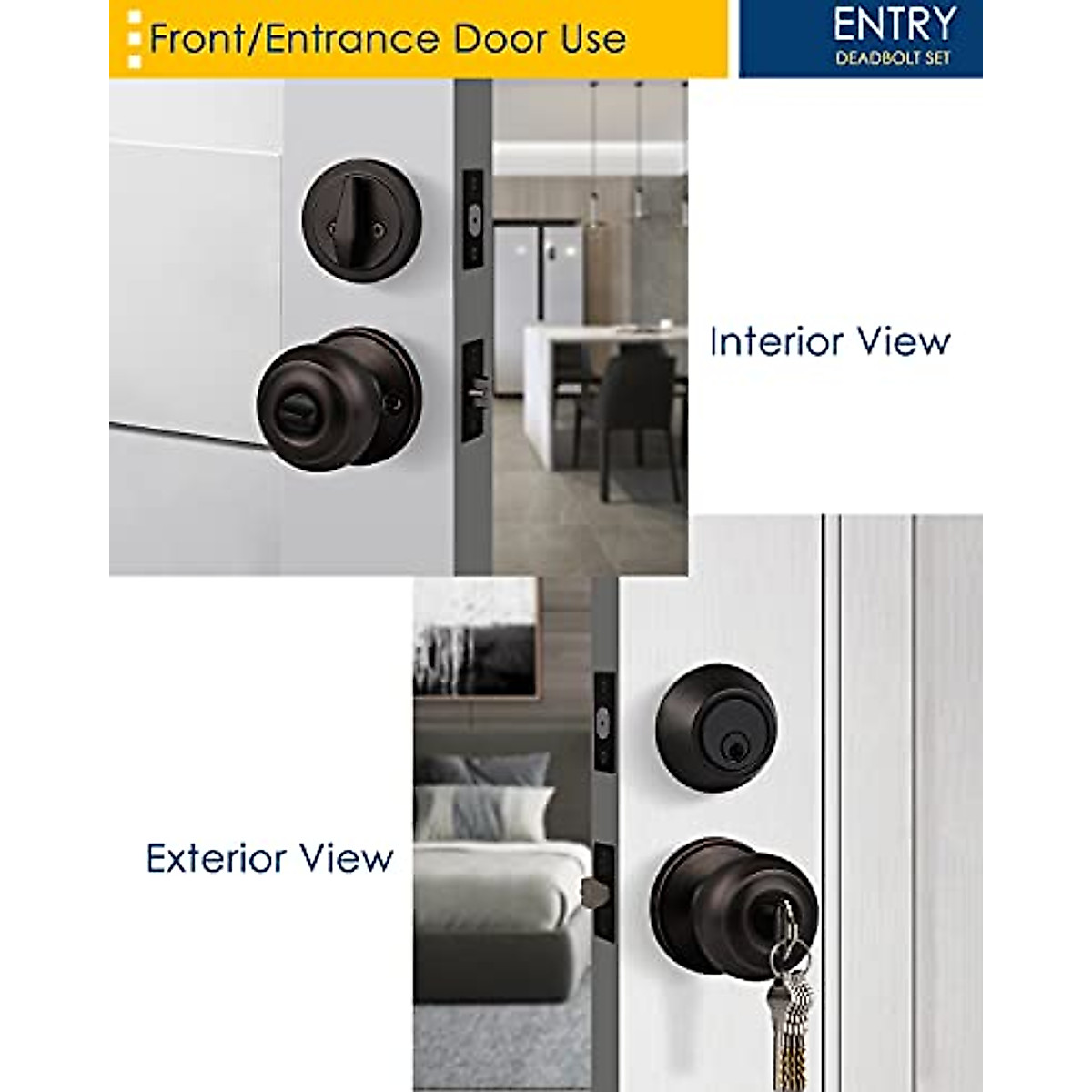 Front/Entrance Door Use

ENTRY
DEADBOLT SET

Interior View

Exterior View