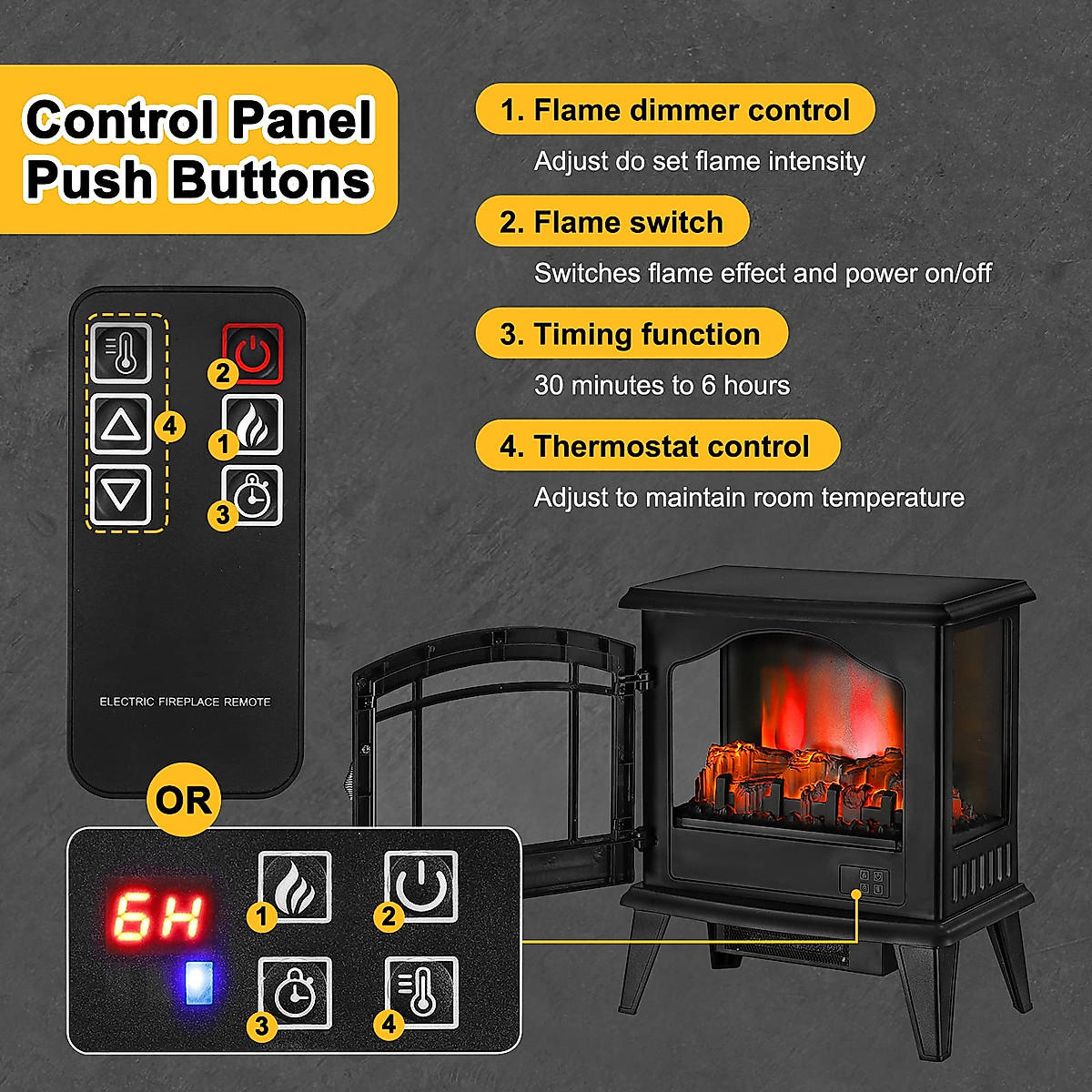 Control Panel Push Buttons

1. Flame dimmer control

Adjust do set flame intensity

2. Flame switch

Switches flame effect and power on/off

3. Timing function

30 minutes to 6 hours

4. Thermostat control

Adjust to maintain room temperature

2
4
1
3

ELECTRIC FIREPLACE REMOTE

OR

6H

1
2
3
4