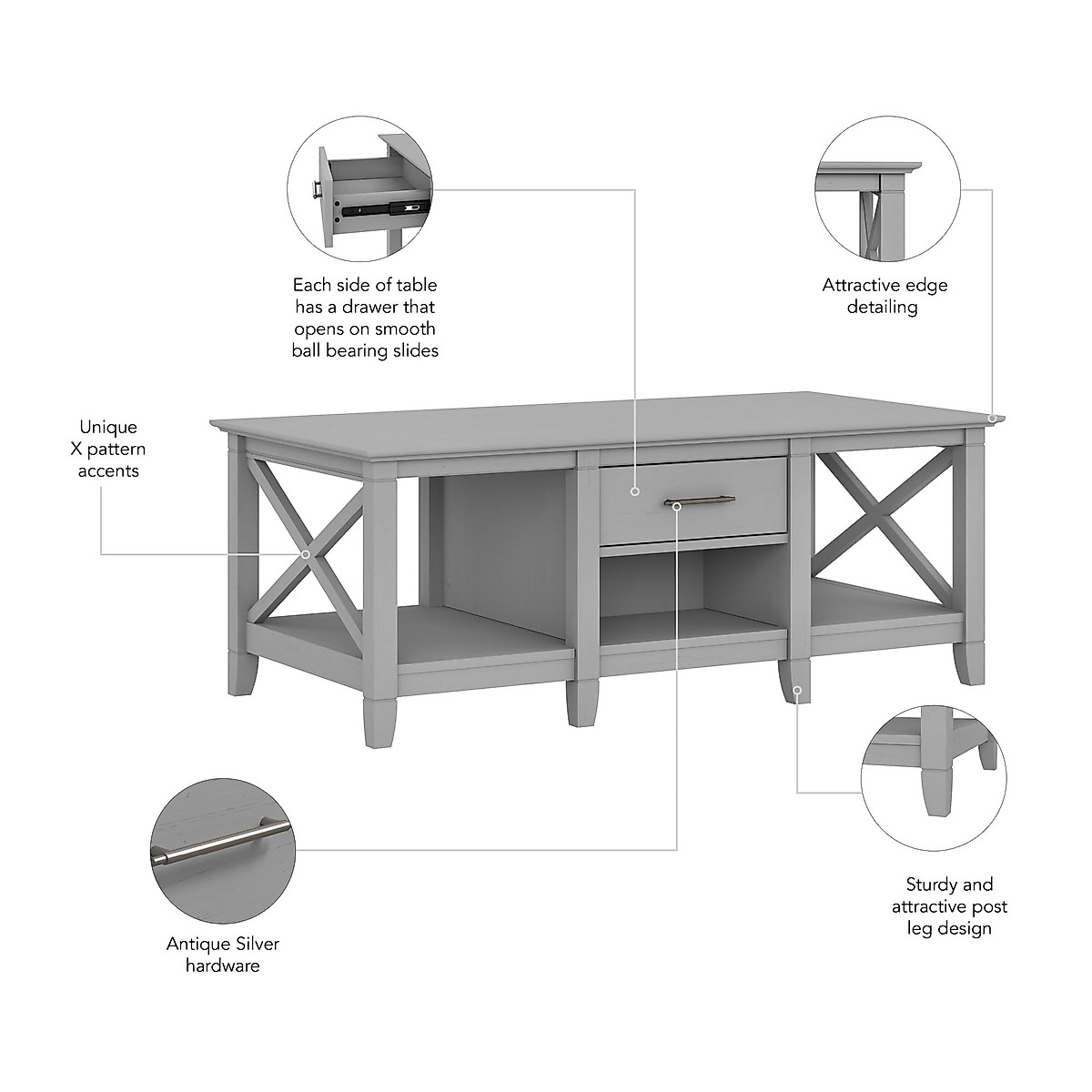 Each side of table has a drawer that opens on smooth ball bearing slides

Attractive edge detailing

Unique X pattern accents

Antique Silver hardware

Sturdy and attractive post leg design