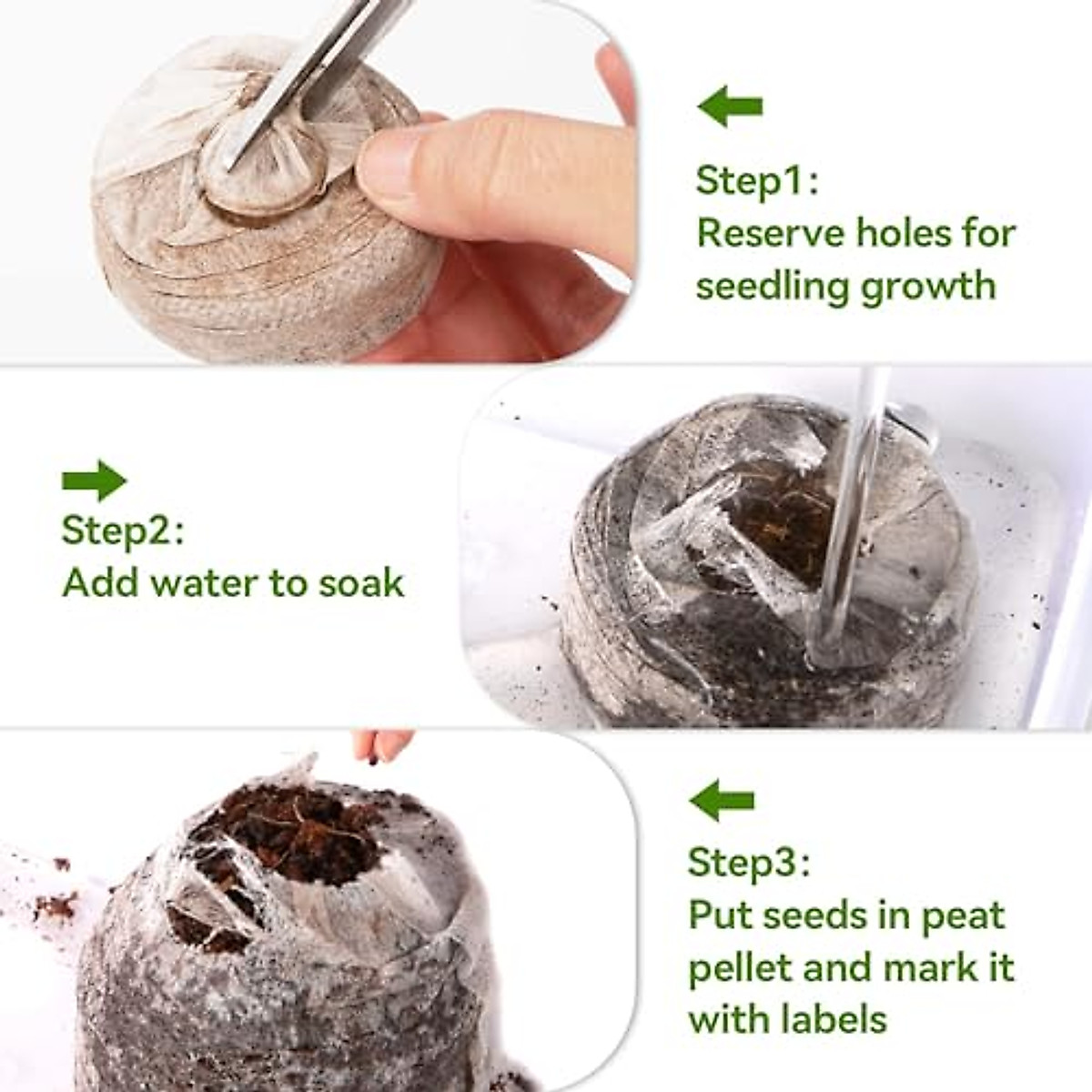 Step1:
Reserve holes for seedling growth

Step2:
Add water to soak

Step3:
Put seeds in peat pellet and mark it with labels