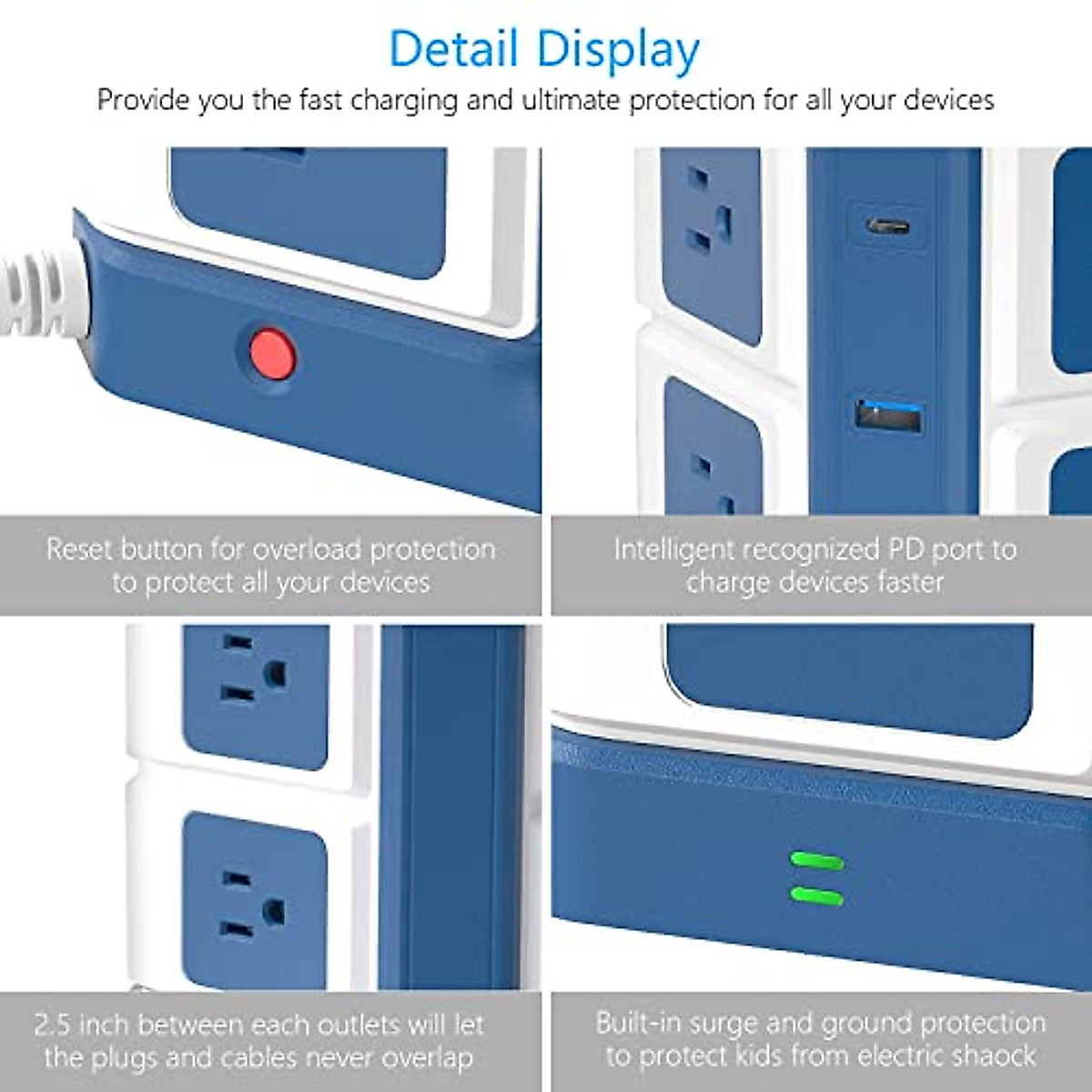 Detail Display

Provide you the fast charging and ultimate protection for all your devices

Reset button for overload protection to protect all your devices

Intelligent recognized PD port to charge devices faster

2.5 inch between each outlets will let the plugs and cables never overlap

Built-in surge and ground protection to protect kids from electric shaock