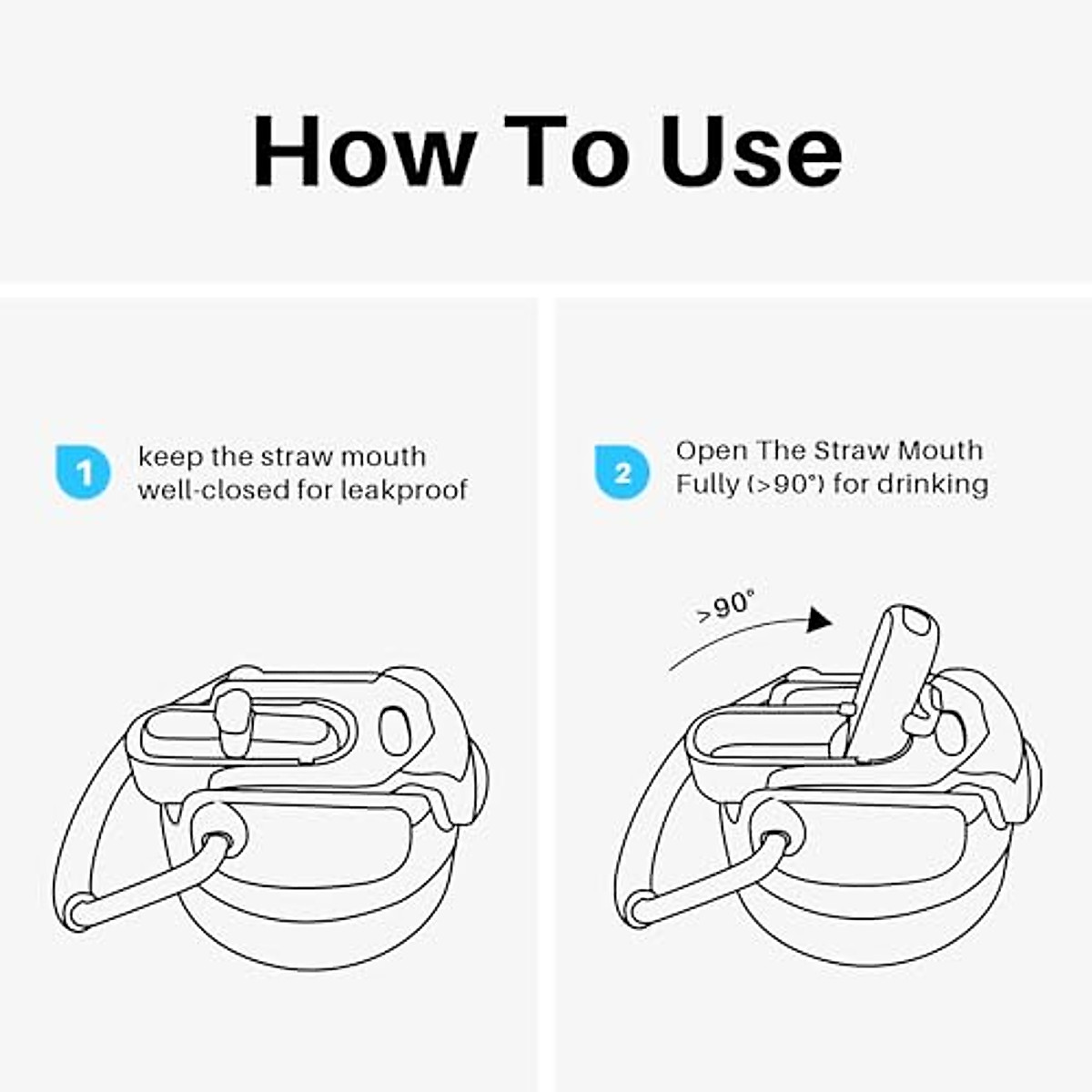 How To Use

1 keep the straw mouth well-closed for leakproof

2 Open The Straw Mouth Fully (>90°) for drinking

>90°