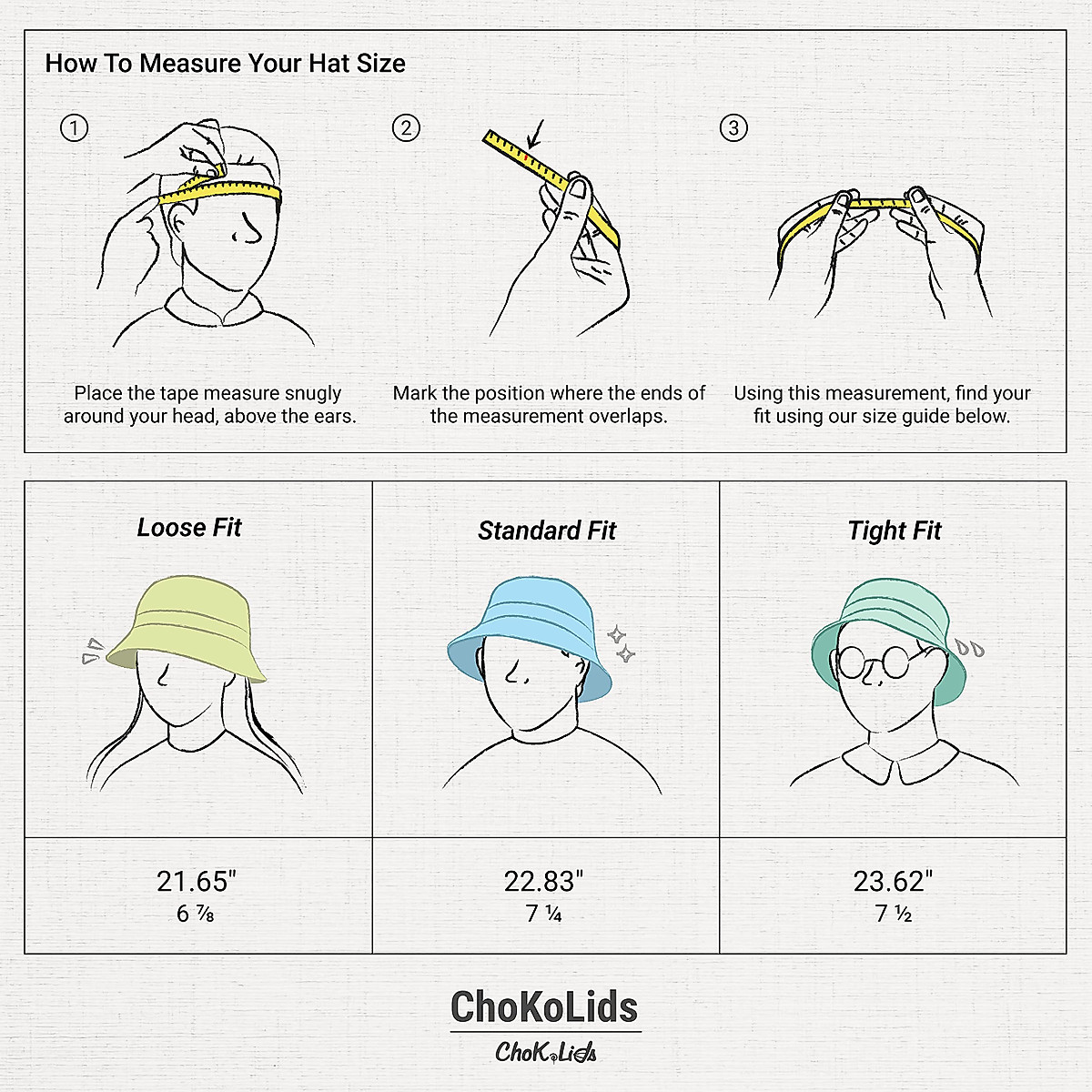 How To Measure Your Hat Size

1

Place the tape measure snugly around your head, above the ears.

2

Mark the position where the ends of the measurement overlaps.

3

Using this measurement, find your fit using our size guide below.

| Loose Fit | Standard Fit | Tight Fit |
|---|---|---|
| 21.65" 6 ⅞ | 22.83" 7 ¼ | 23.62" 7 ½ |

ChoKoLids

ChoKoLids