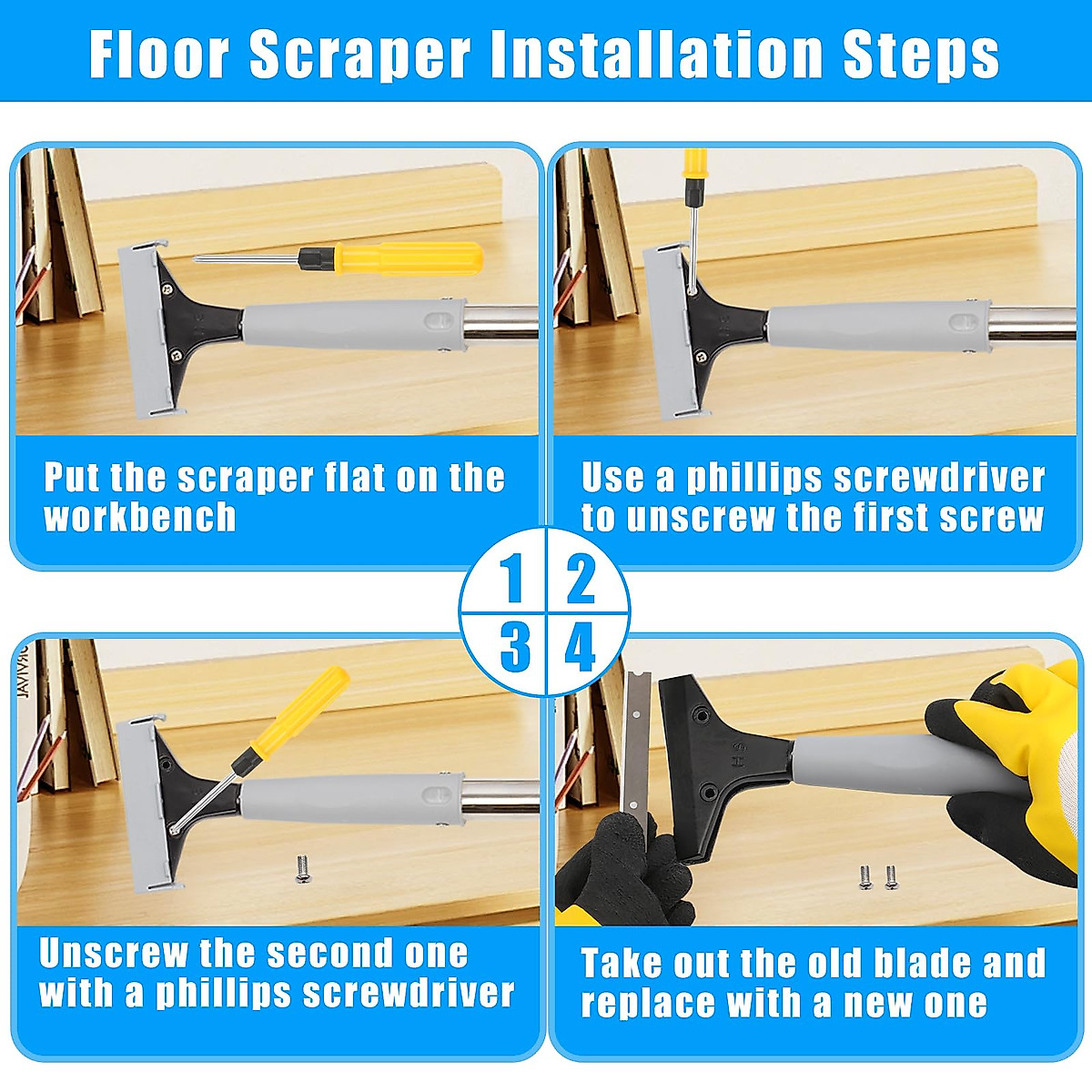 Floor Scraper Installation Steps

Put the scraper flat on the workbench

Use a phillips screwdriver to unscrew the first screw

1 2
3 4

Unscrew the second one with a phillips screwdriver

Take out the old blade and replace with a new one