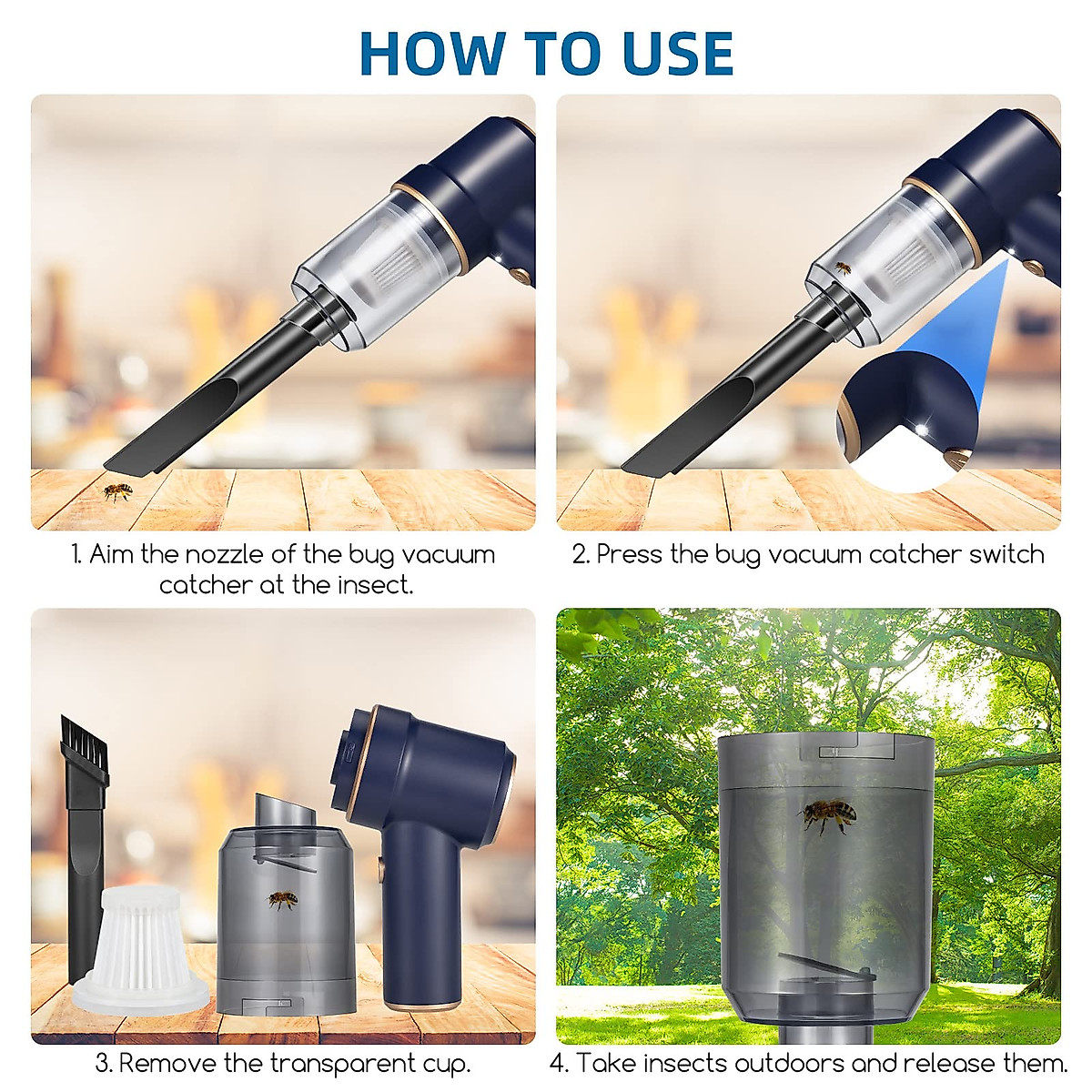 HOW TO USE

1. Aim the nozzle of the bug vacuum catcher at the insect.

2. Press the bug vacuum catcher switch

3. Remove the transparent cup.

4. Take insects outdoors and release them.