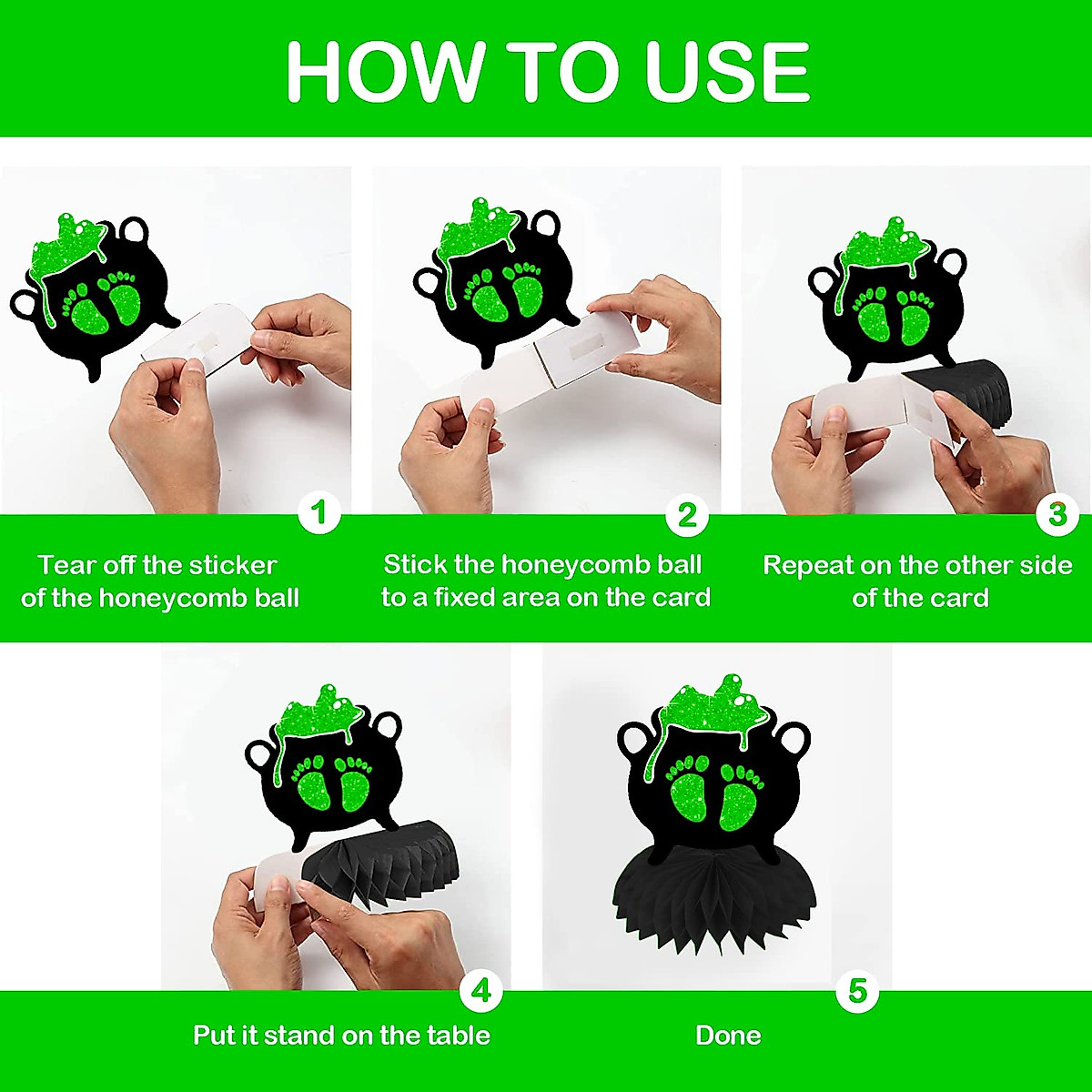 HOW TO USE

1
Tear off the sticker of the honeycomb ball

2
Stick the honeycomb ball to a fixed area on the card

3
Repeat on the other side of the card

4
Put it stand on the table

5
Done