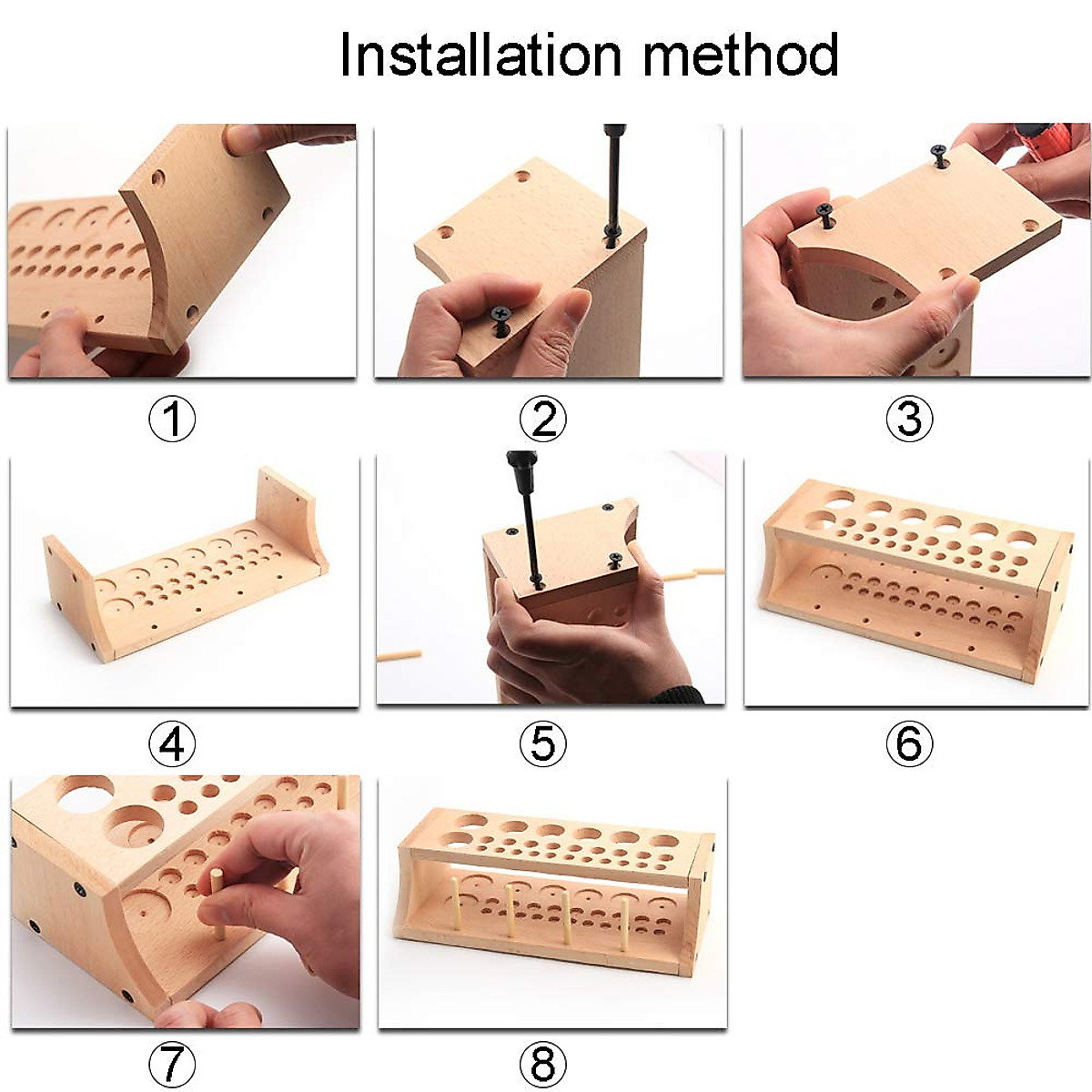 Installation method

①

②

③

④

⑤

⑥

⑦

⑧