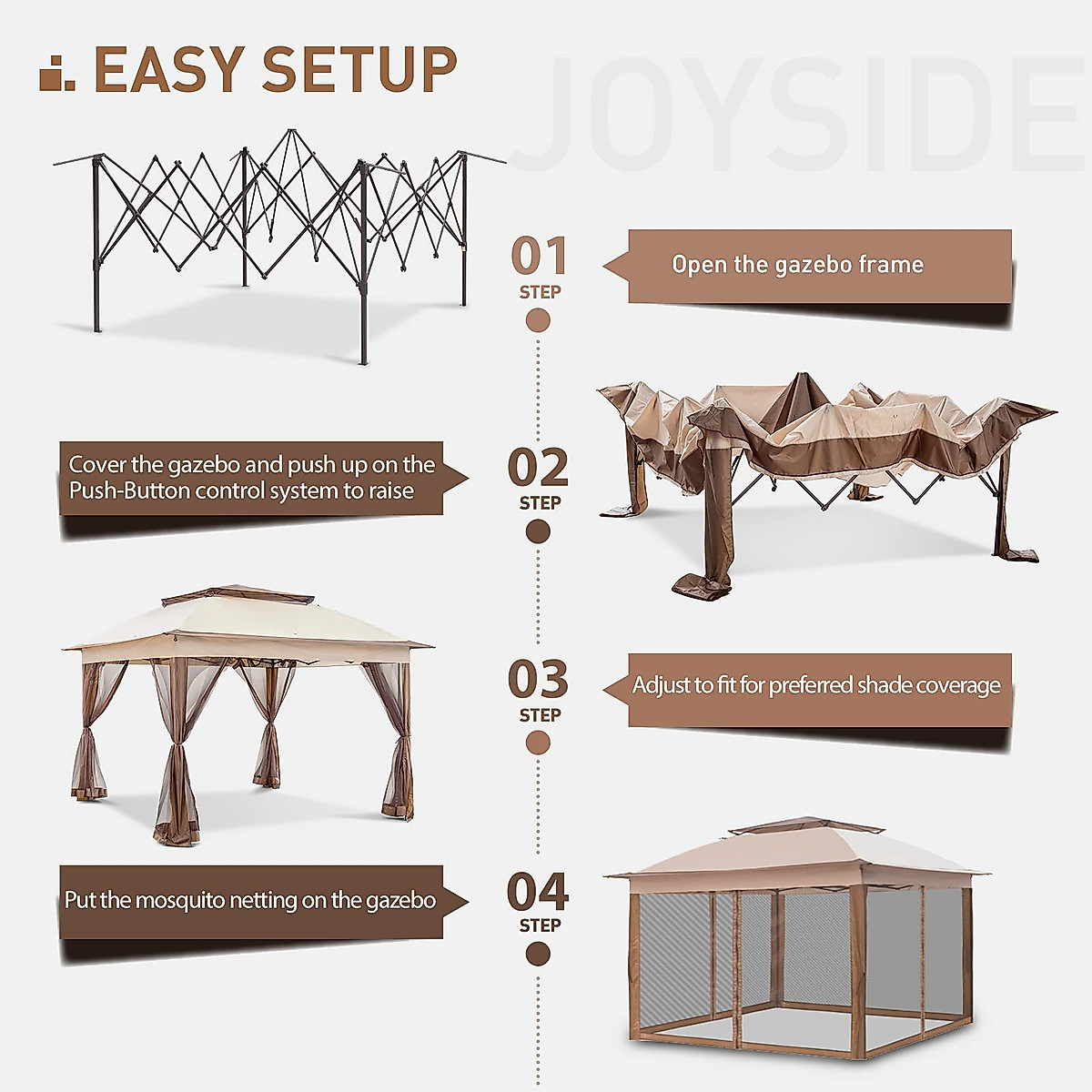 EASY SETUP

JOYSIDE

01
STEP

Open the gazebo frame

Cover the gazebo and push up on the Push-Button control system to raise

02
STEP

03
STEP

Adjust to fit for preferred shade coverage

Put the mosquito netting on the gazebo

04
STEP