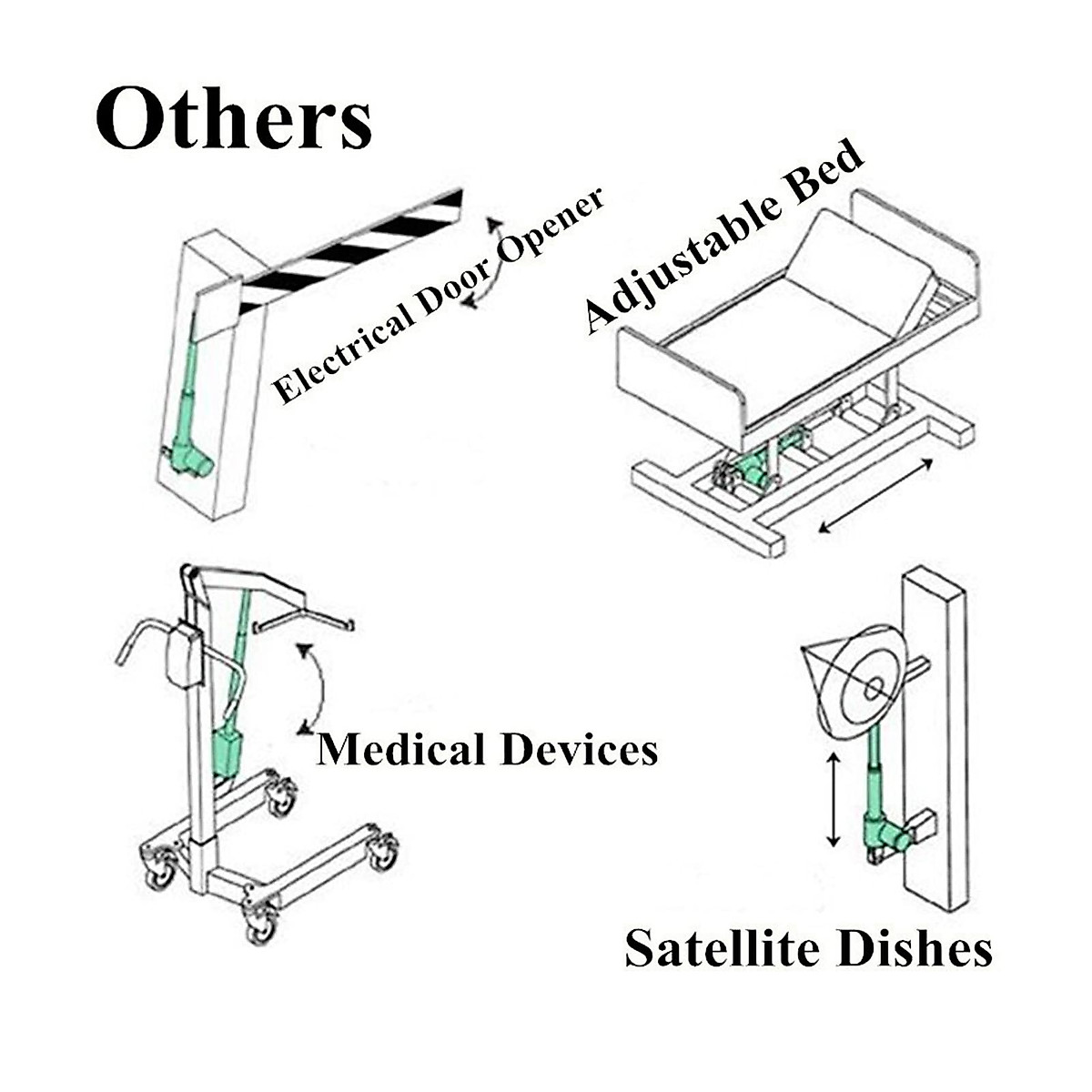 Others

Electrical Door Opener

Adjustable Bed

Medical Devices

Satellite Dishes