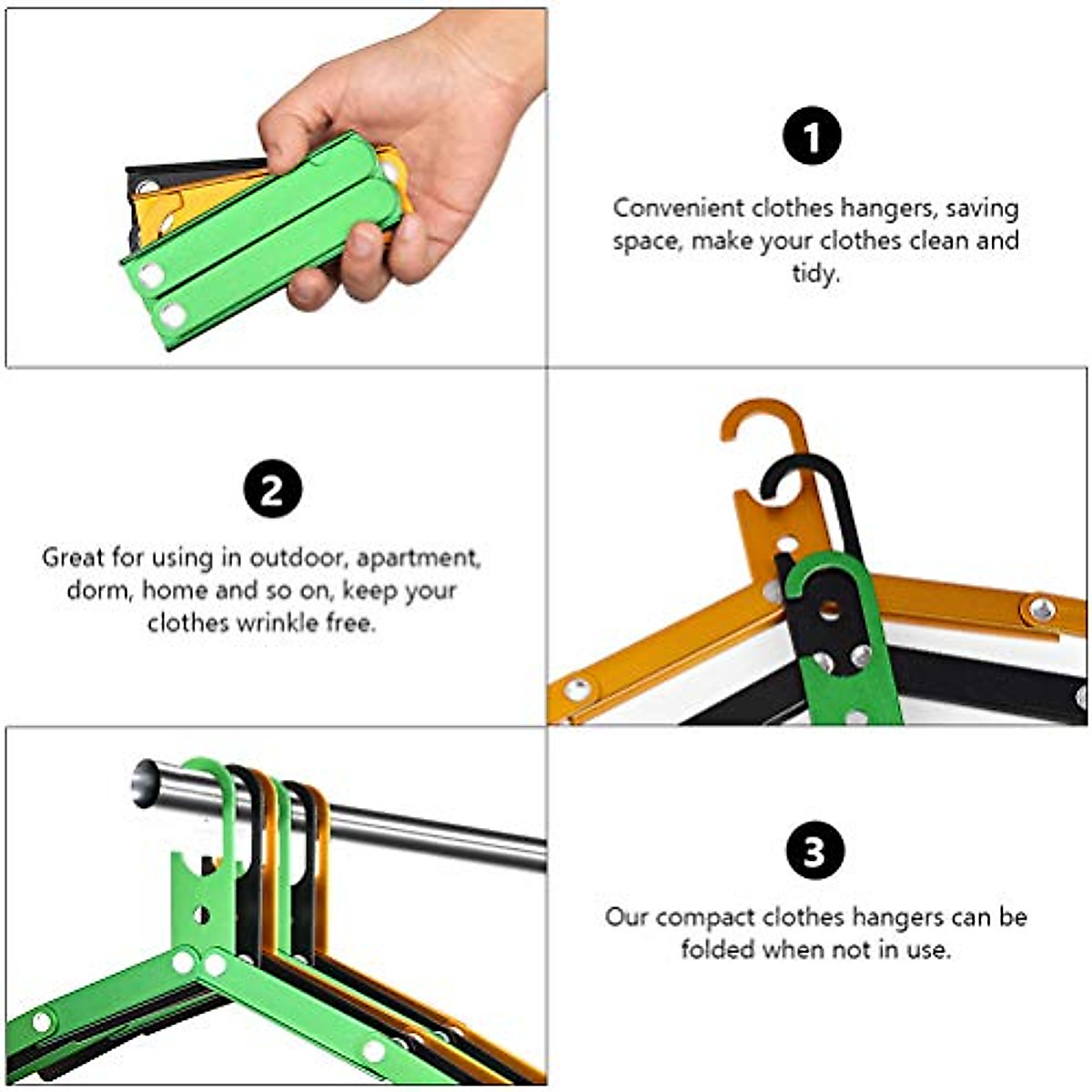 1

Convenient clothes hangers, saving space, make your clothes clean and tidy.

2

Great for using in outdoor, apartment, dorm, home and so on, keep your clothes wrinkle free.

3

Our compact clothes hangers can be folded when not in use.