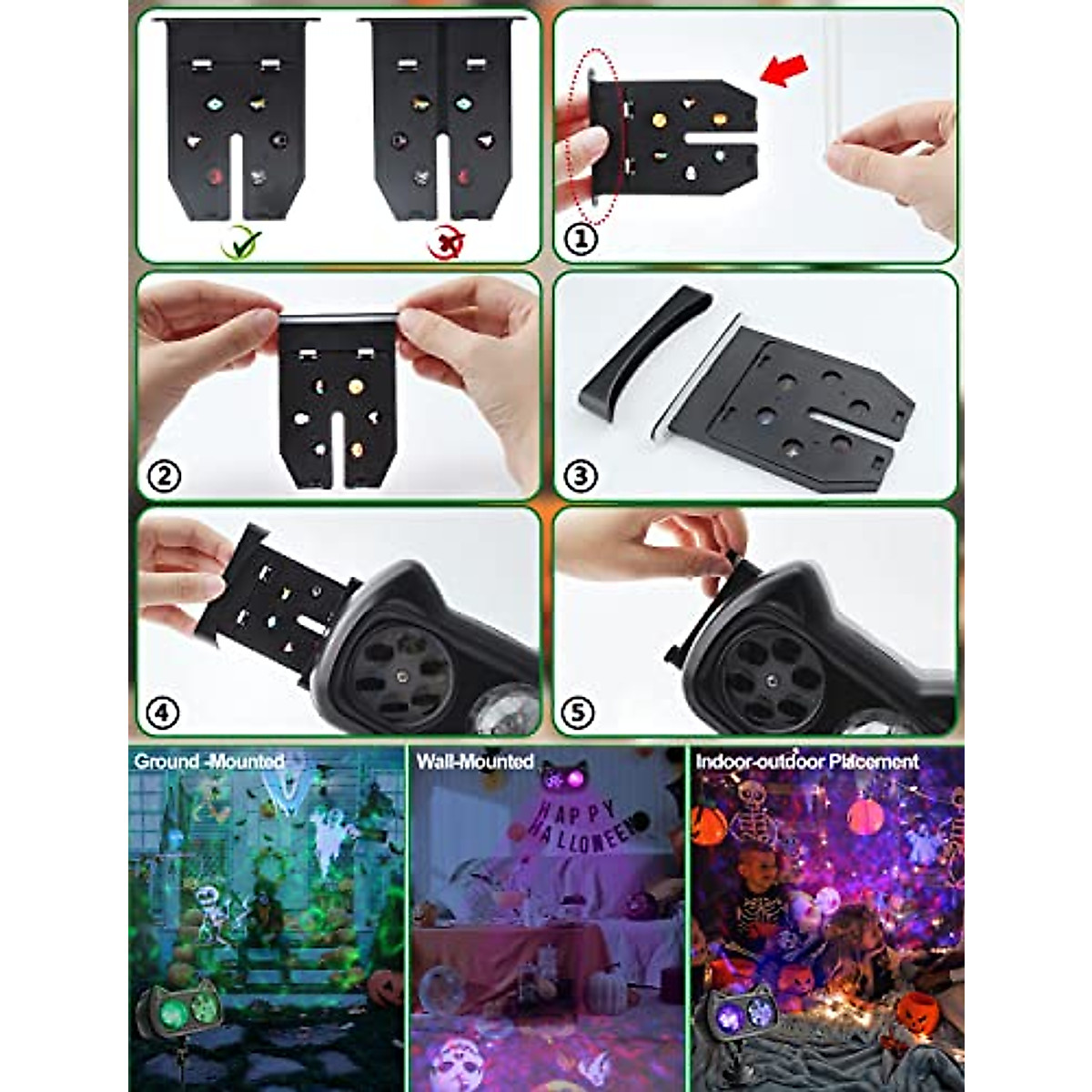 ①

②

③

④

⑤

Ground -Mounted

Wall-Mounted

HAPPY HALLOWEEN

Indoor-outdoor Placement