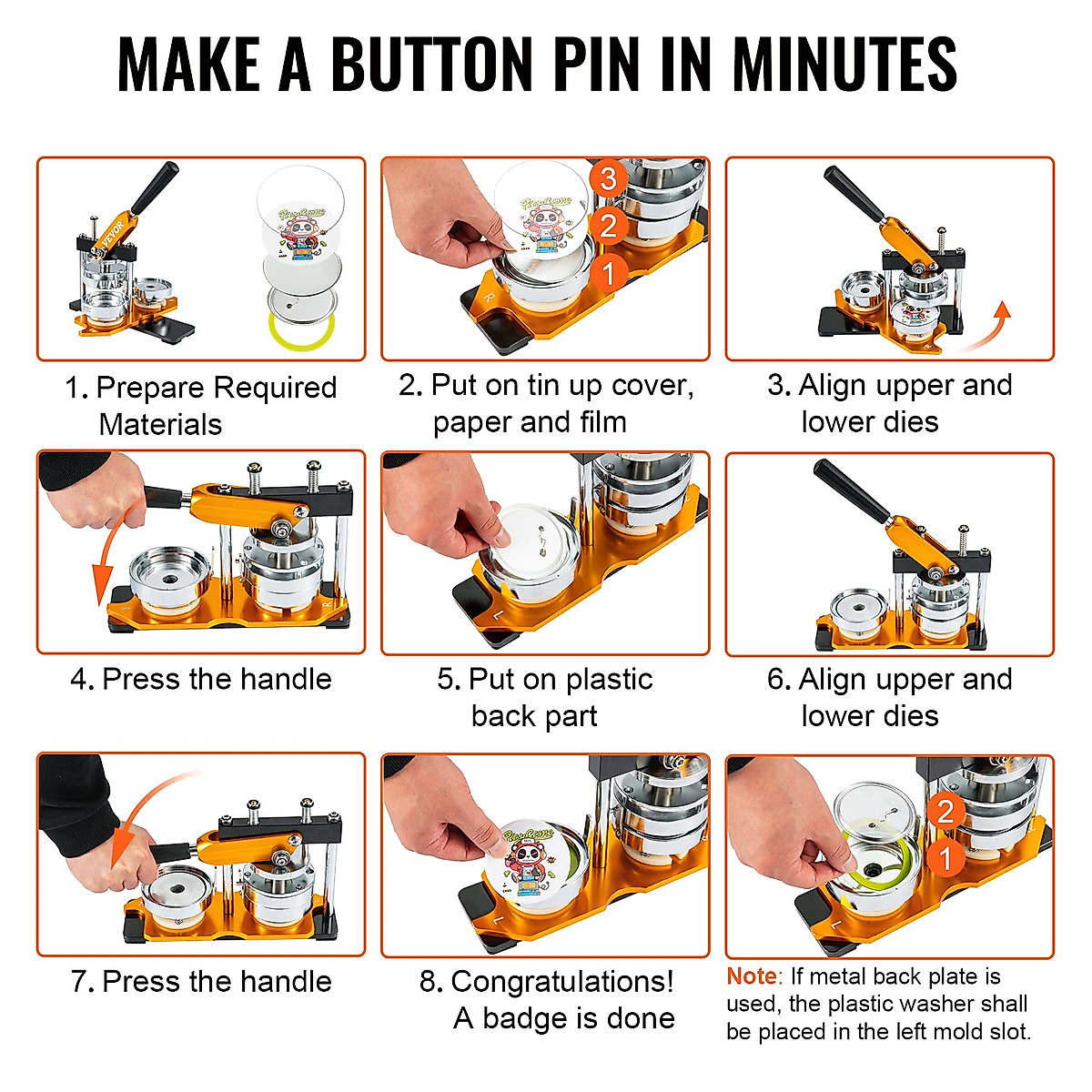 MAKE A BUTTON PIN IN MINUTES

VEVOR

1. Prepare Required Materials

3
2
1
R

2. Put on tin up cover, paper and film

3. Align upper and lower dies

R

4. Press the handle

L

5. Put on plastic back part

6. Align upper and lower dies

7. Press the handle

L

8. Congratulations! A badge is done

2
1
L

Note: If metal back plate is used, the plastic washer shall be placed in the left mold slot.