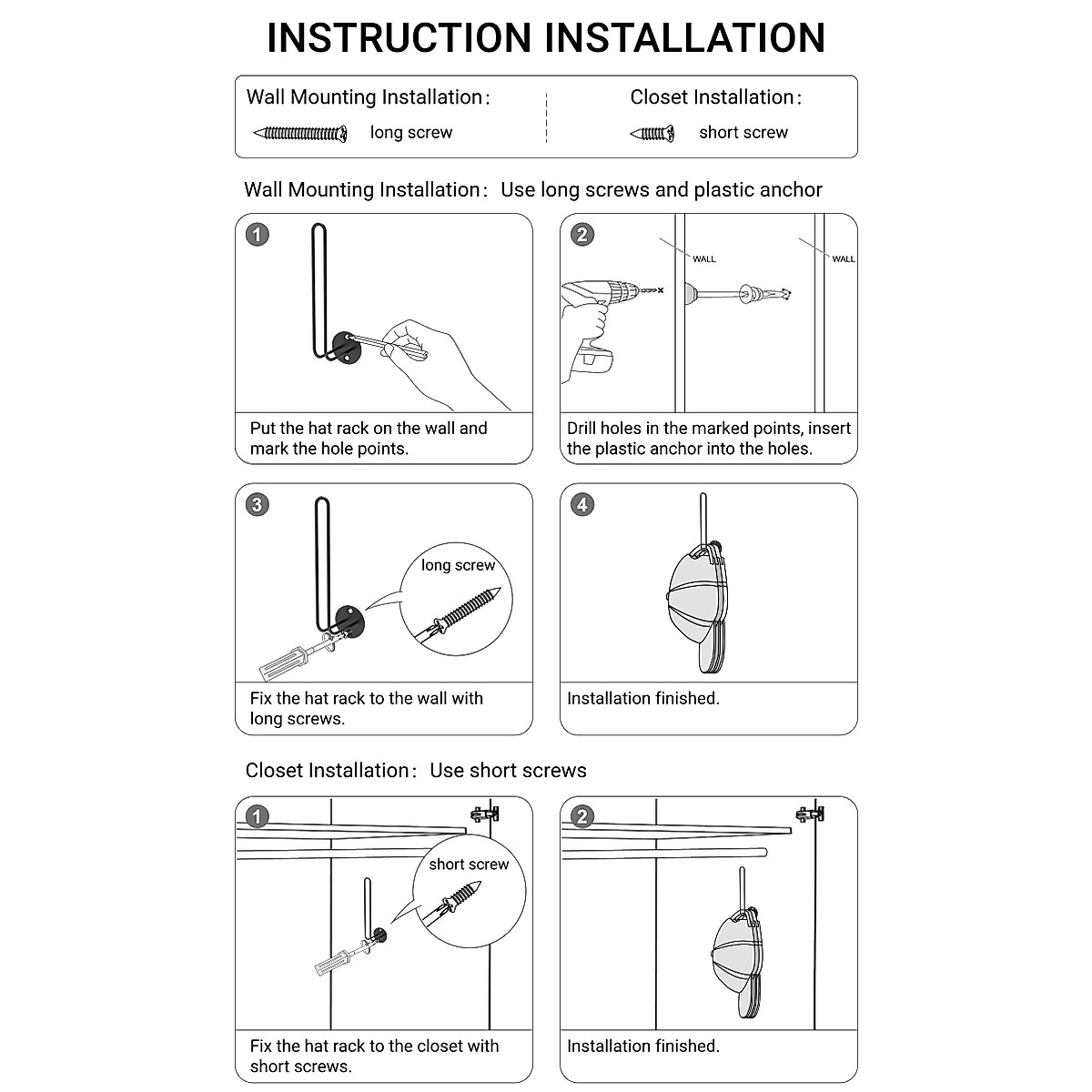 INSTRUCTION INSTALLATION

Wall Mounting Installation:
long screw

Closet Installation:
short screw

Wall Mounting Installation: Use long screws and plastic anchor

1
Put the hat rack on the wall and mark the hole points.

2
WALL
WALL
Drill holes in the marked points, insert the plastic anchor into the holes.

3
long screw
Fix the hat rack to the wall with long screws.

4
Installation finished.

Closet Installation: Use short screws

1
short screw
Fix the hat rack to the closet with short screws.

2
Installation finished.