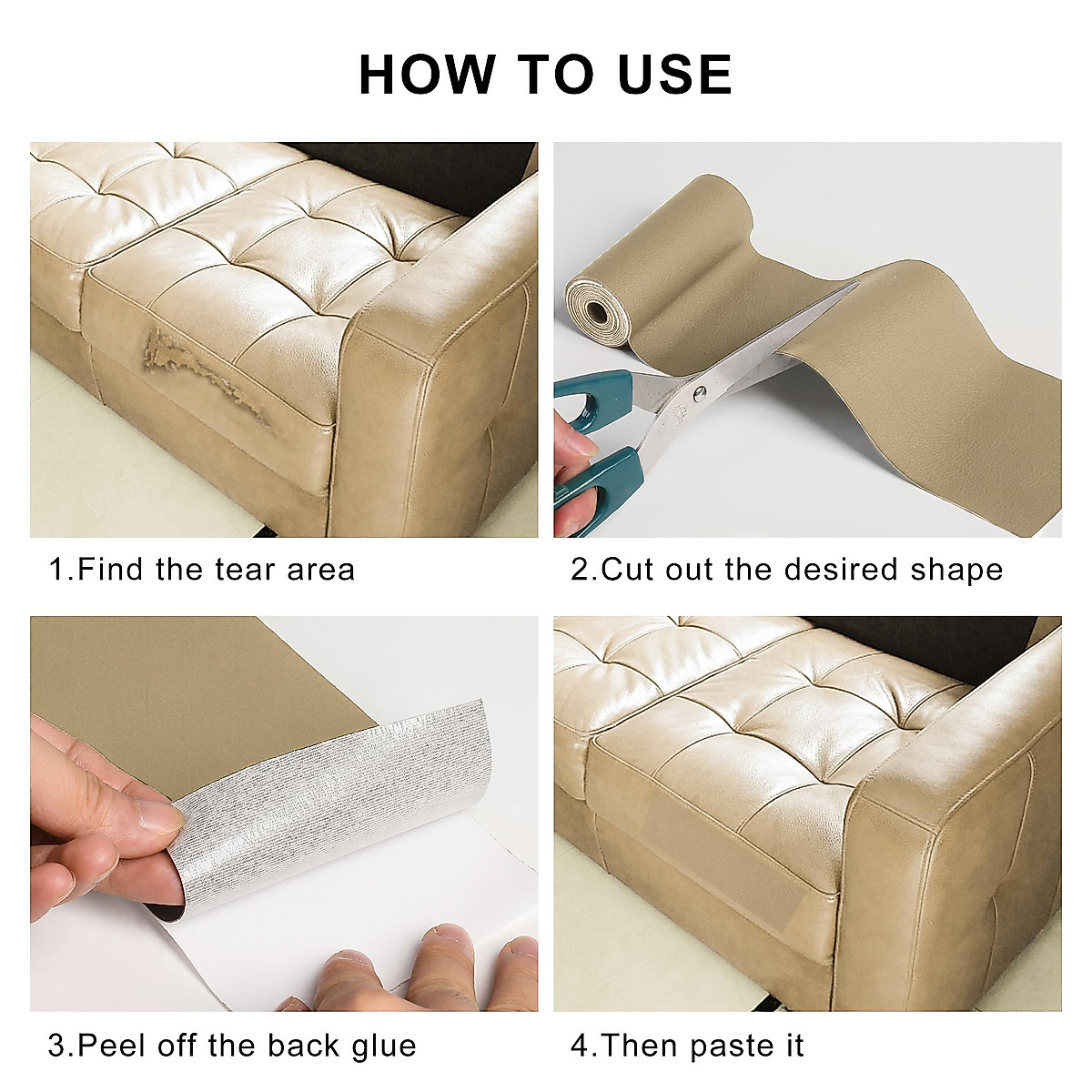 HOW TO USE

1.Find the tear area

2.Cut out the desired shape

3.Peel off the back glue

4.Then paste it