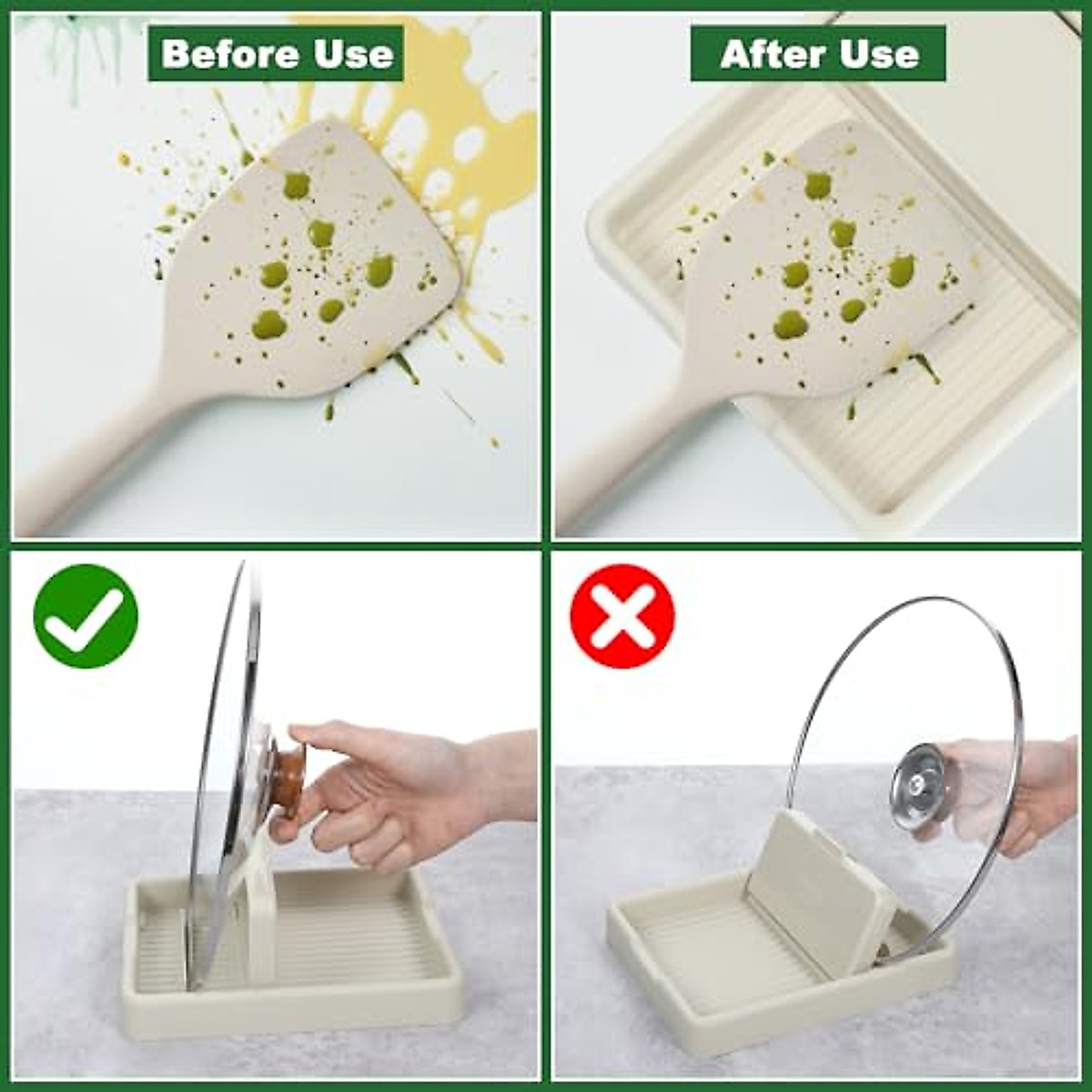 Before Use

After Use