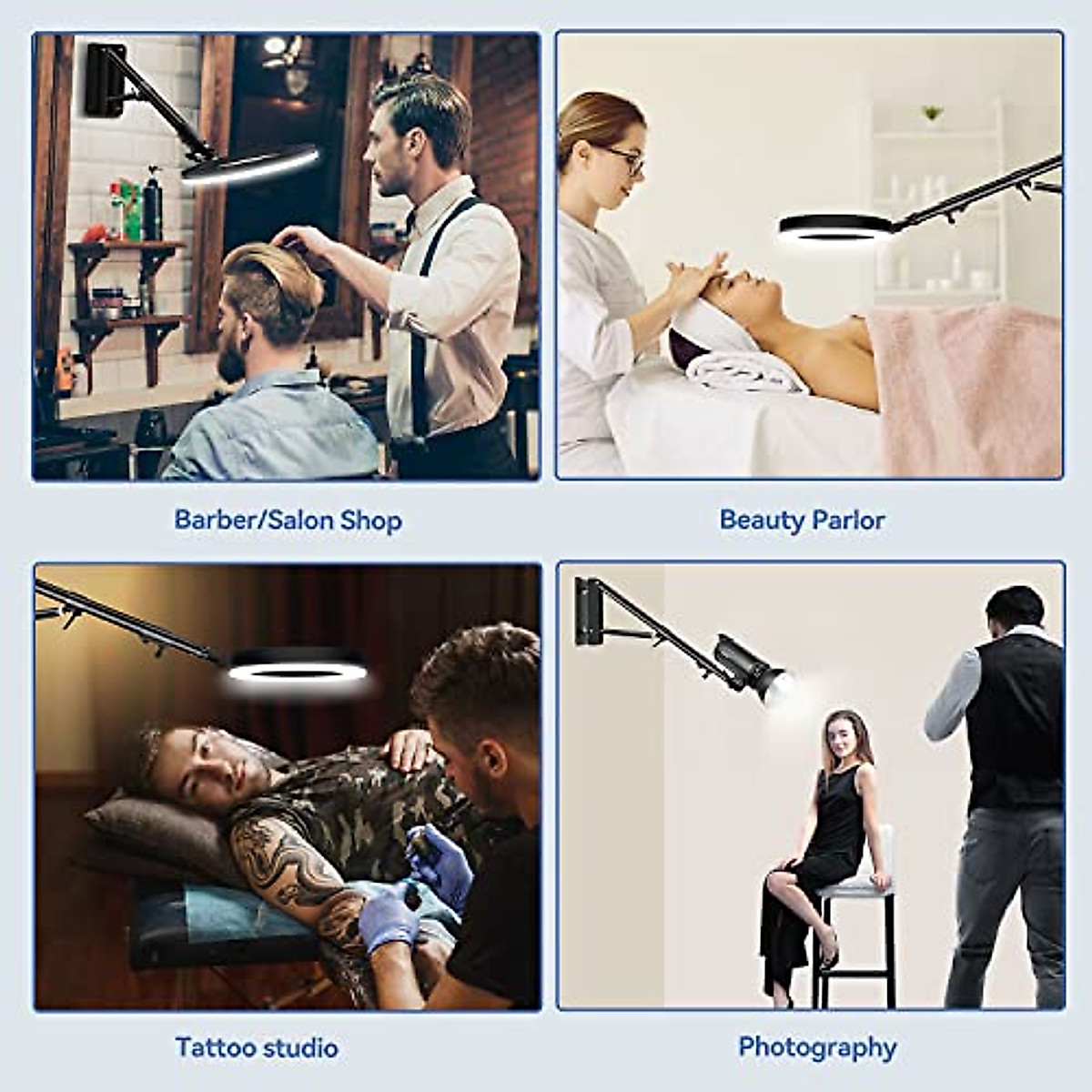 Barber/Salon Shop

Beauty Parlor

Tattoo studio

Photography