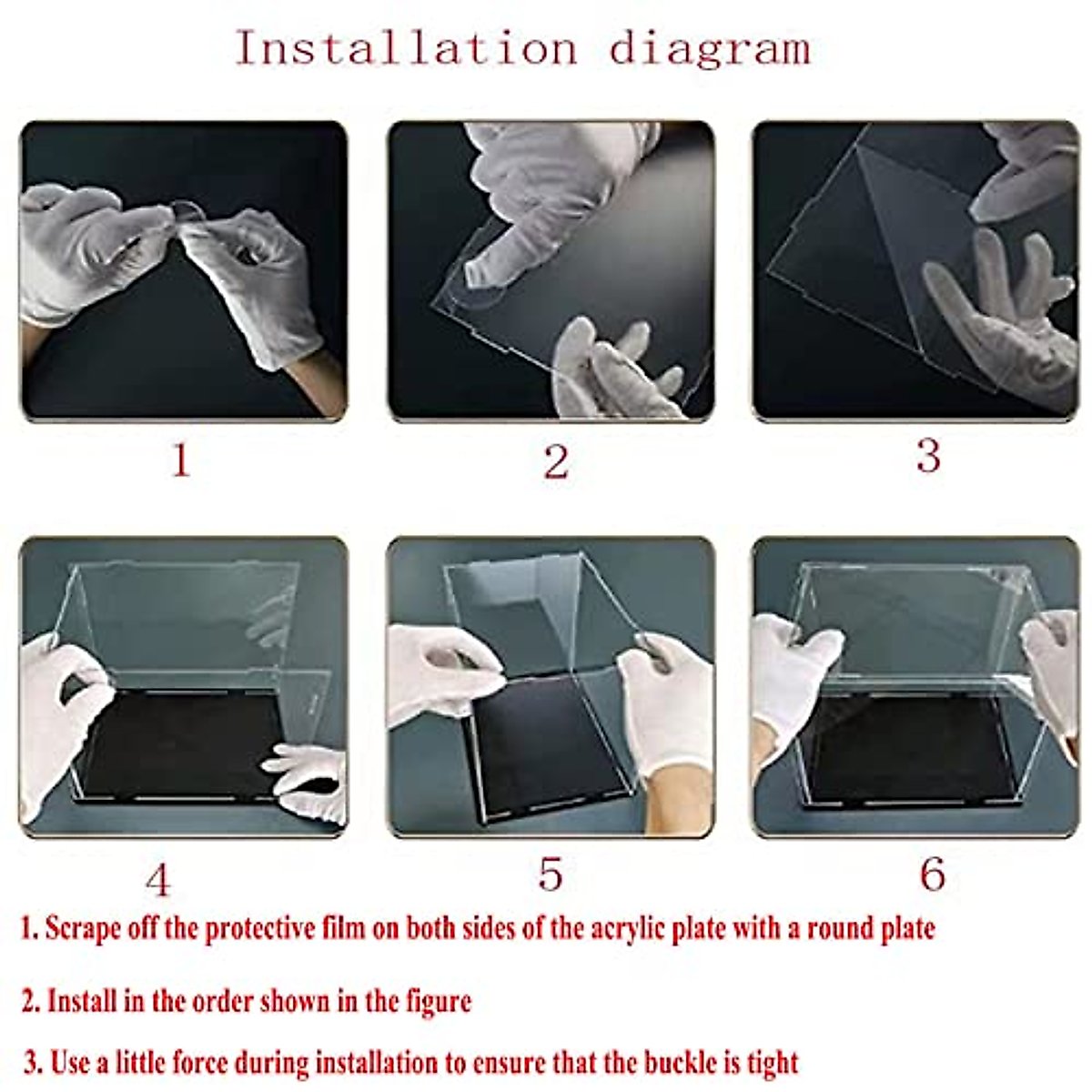 Installation diagram

1

2

3

4

5

6

1. Scrape off the protective film on both sides of the acrylic plate with a round plate

2. Install in the order shown in the figure

3. Use a little force during installation to ensure that the buckle is tight