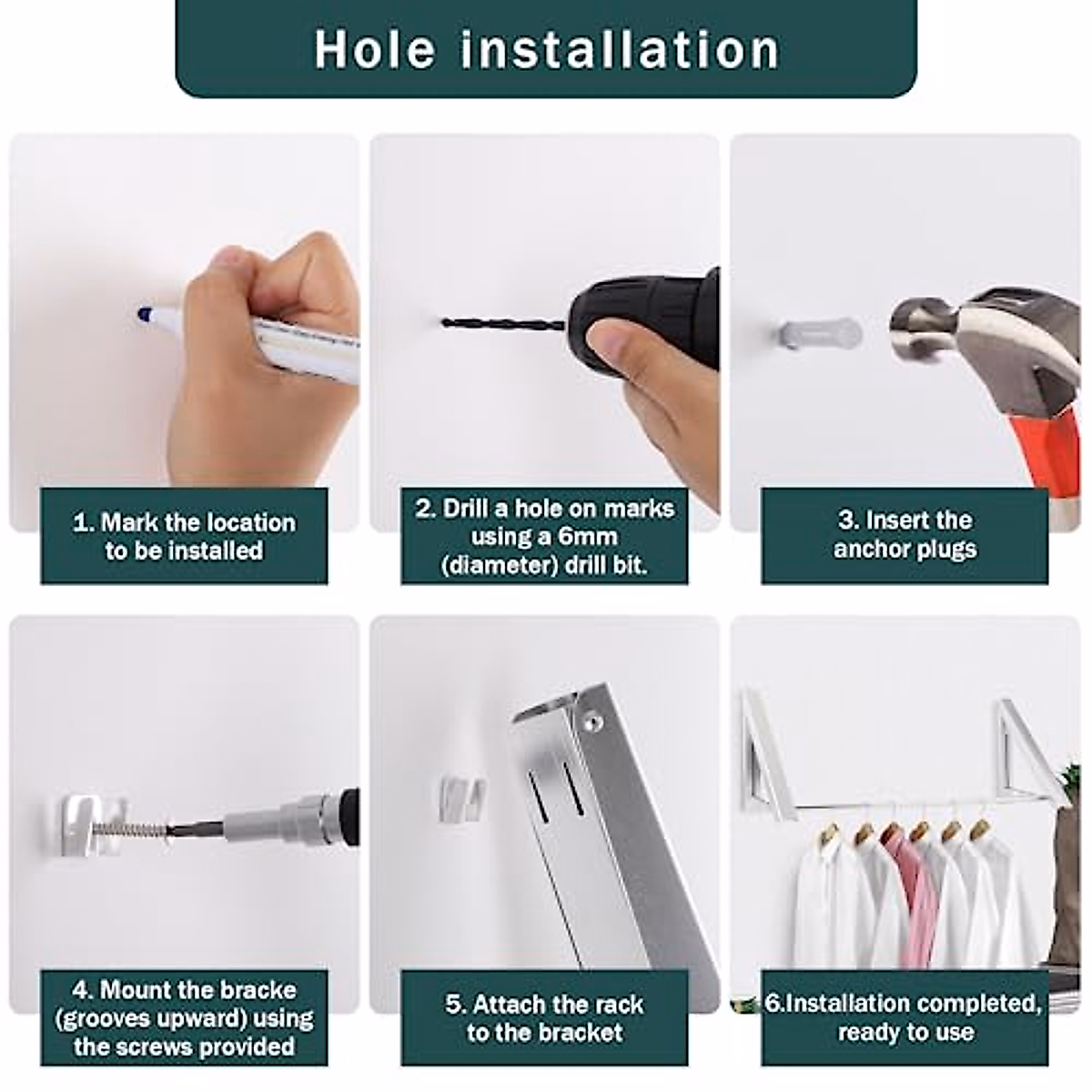 Hole installation

1. Mark the location to be installed

2. Drill a hole on marks using a 6mm (diameter) drill bit.

3. Insert the anchor plugs

4. Mount the bracke (grooves upward) using the screws provided

5. Attach the rack to the bracket

6.Installation completed, ready to use