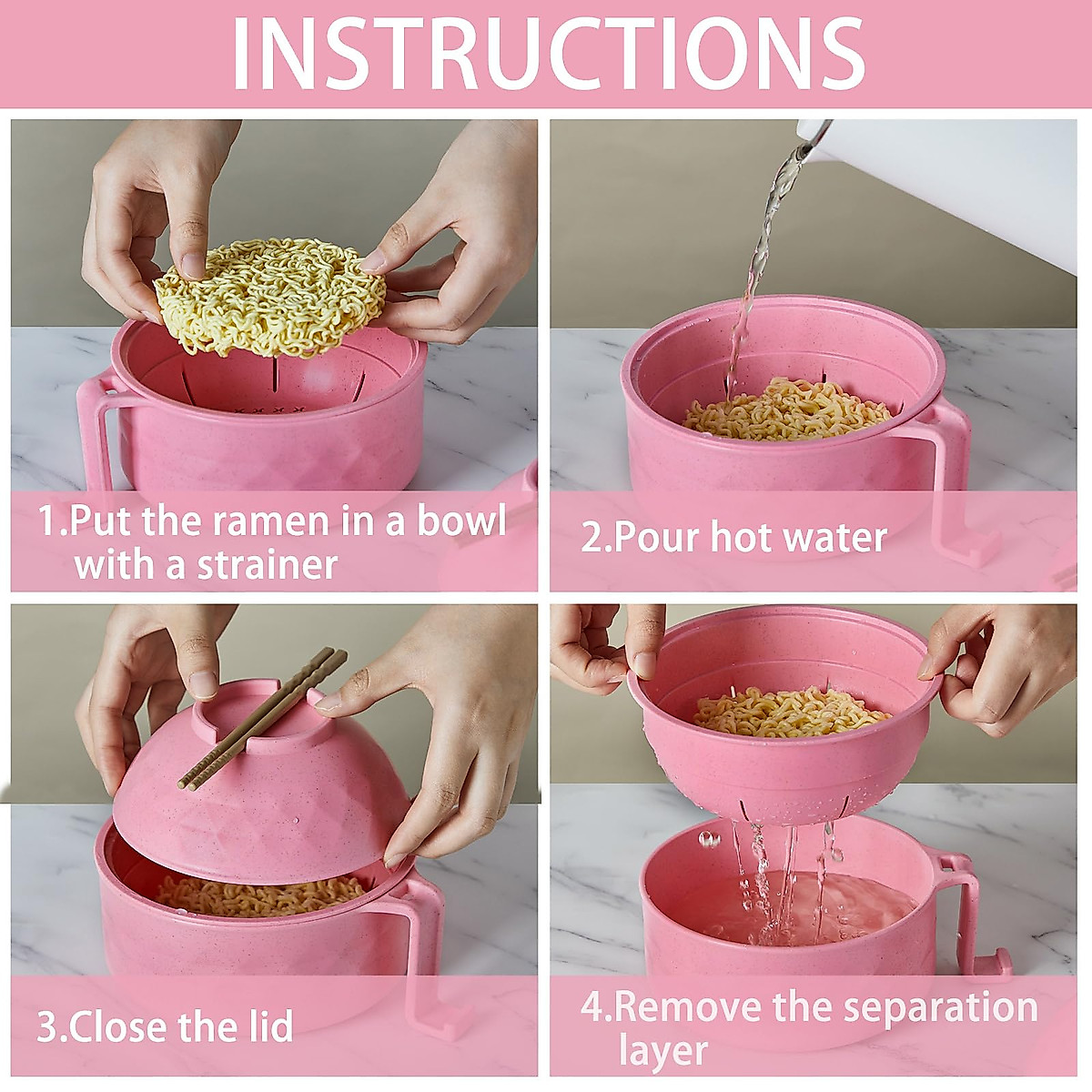 INSTRUCTIONS

1.Put the ramen in a bowl with a strainer

2.Pour hot water

3.Close the lid

4.Remove the separation layer