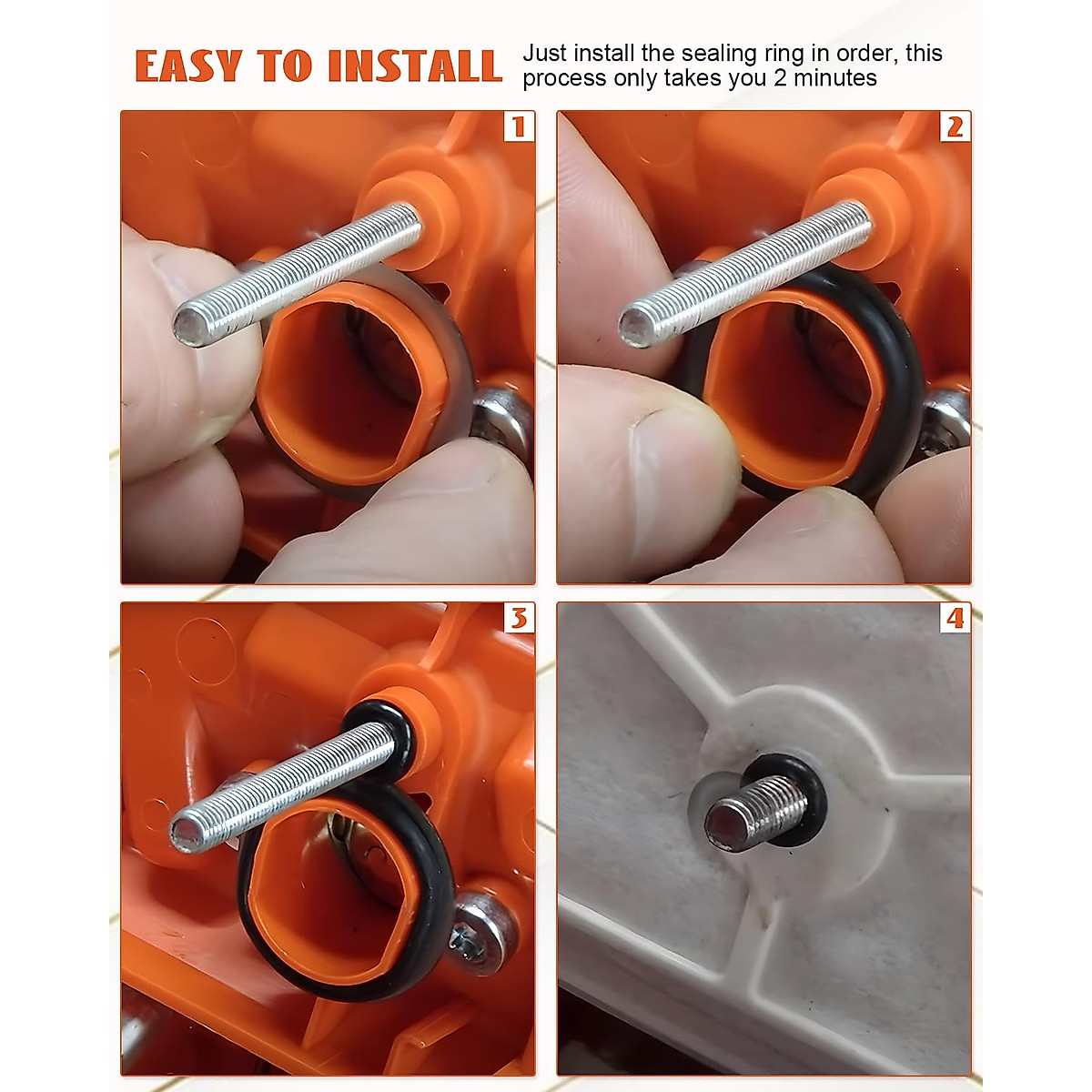 EASY TO INSTALL

Just install the sealing ring in order, this process only takes you 2 minutes

1

2

3

4