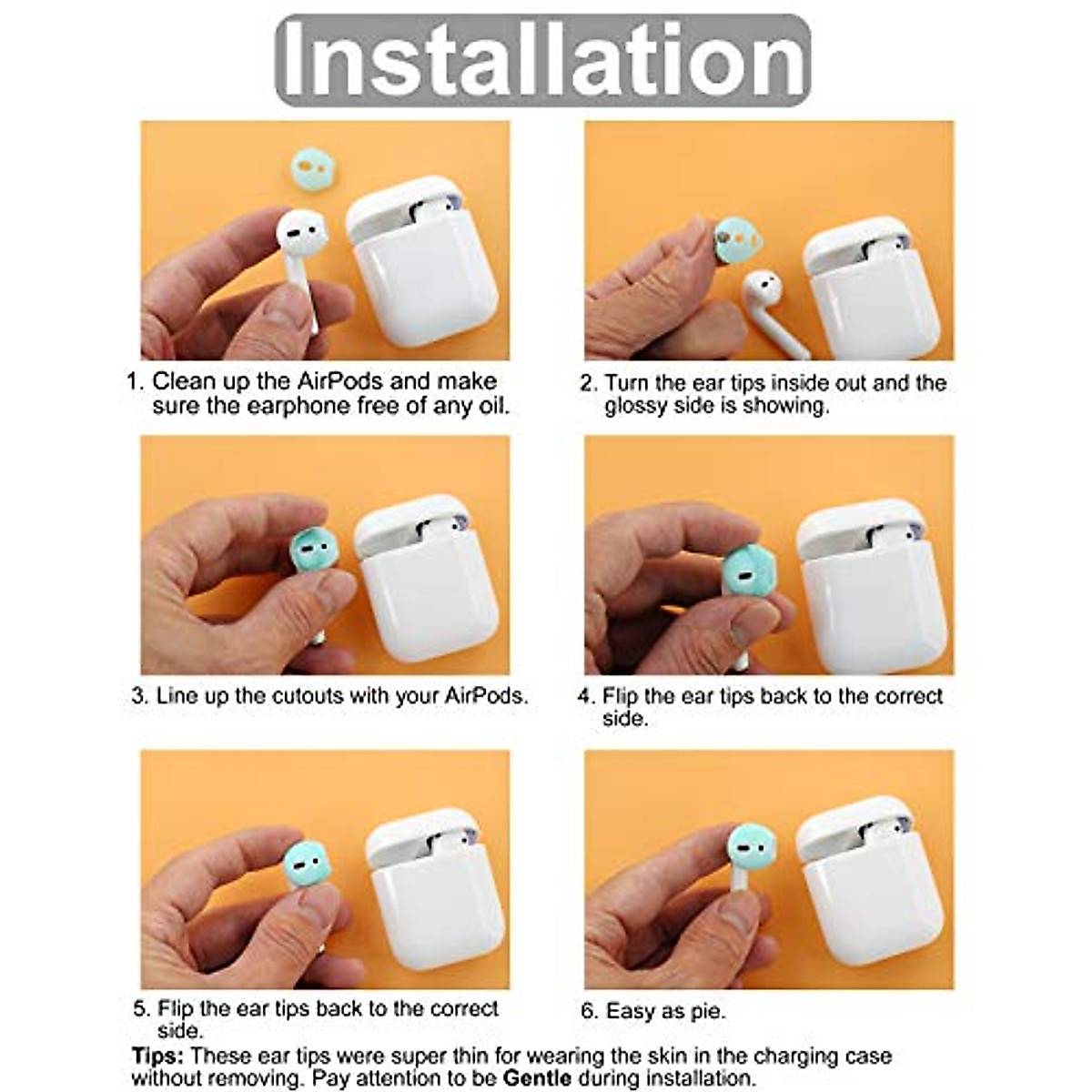 Installation

1. Clean up the AirPods and make sure the earphone free of any oil.

2. Turn the ear tips inside out and the glossy side is showing.

3. Line up the cutouts with your AirPods.

4. Flip the ear tips back to the correct side.

5. Flip the ear tips back to the correct side.

6. Easy as pie.

Tips: These ear tips were super thin for wearing the skin in the charging case without removing. Pay attention to be Gentle during installation.