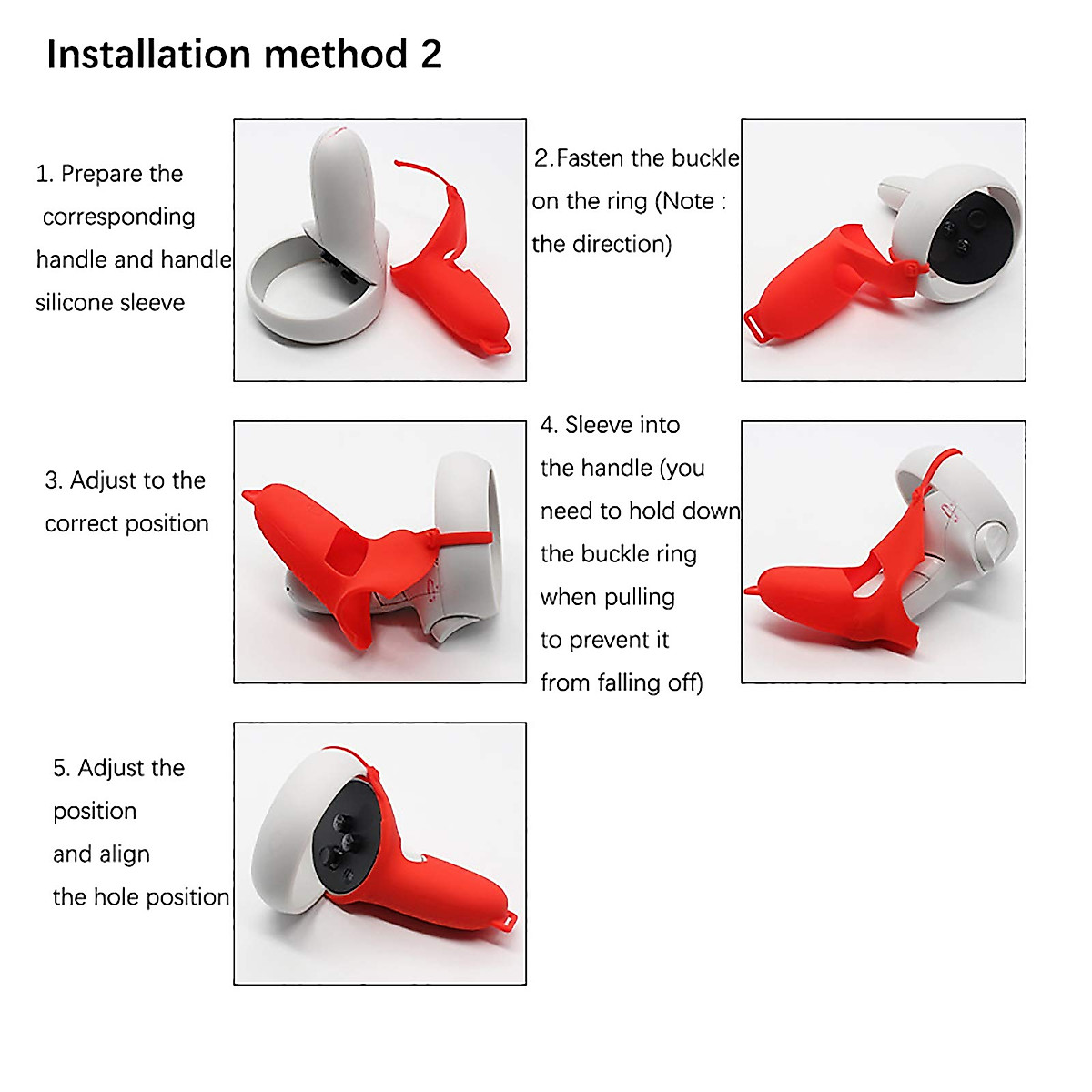 Installation method 2

1. Prepare the corresponding handle and handle silicone sleeve

2.Fasten the buckle on the ring (Note : the direction)

3. Adjust to the correct position

4. Sleeve into the handle (you need to hold down the buckle ring when pulling to prevent it from falling off)

5. Adjust the position and align the hole position