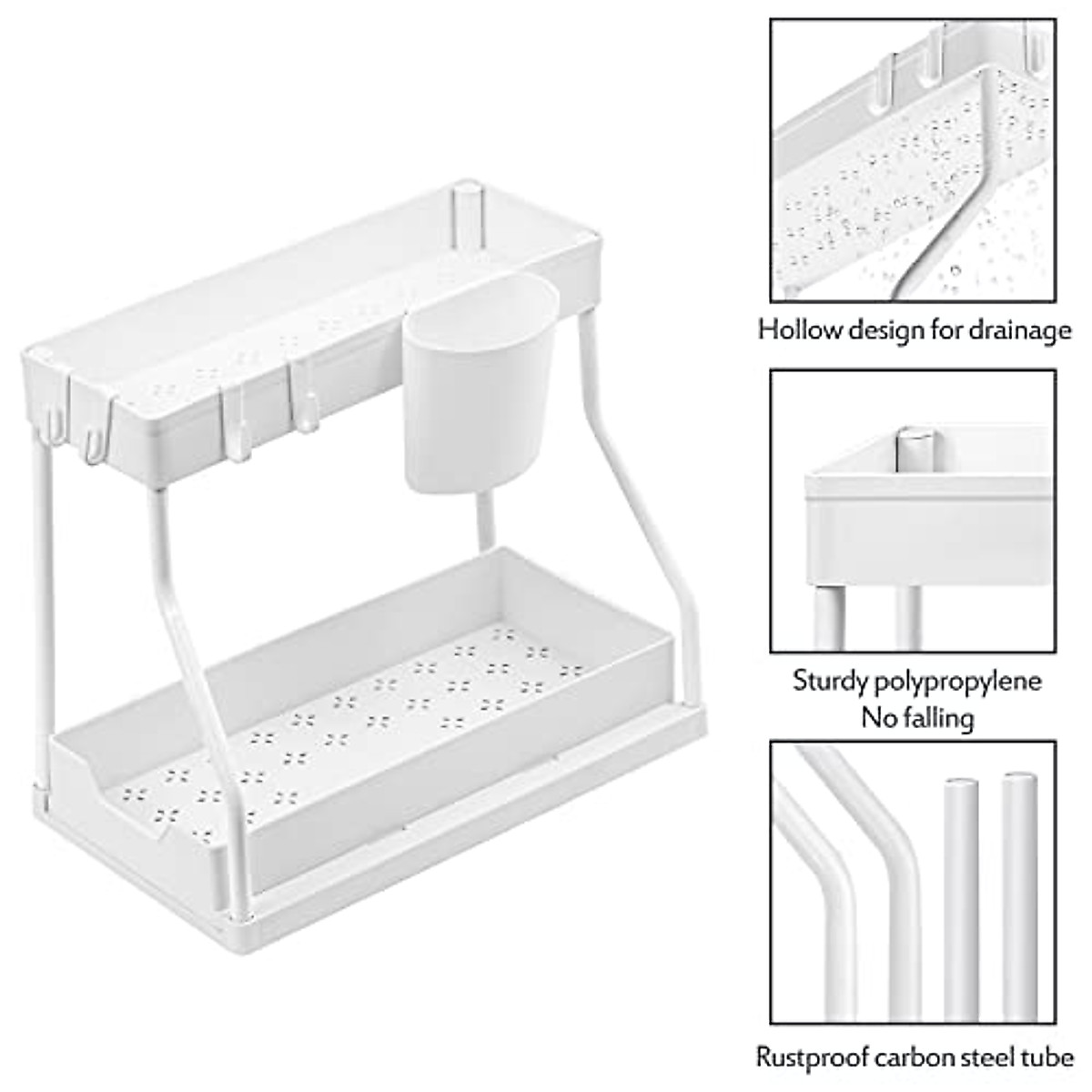 Hollow design for drainage

Sturdy polypropylene
No falling

Rustproof carbon steel tube