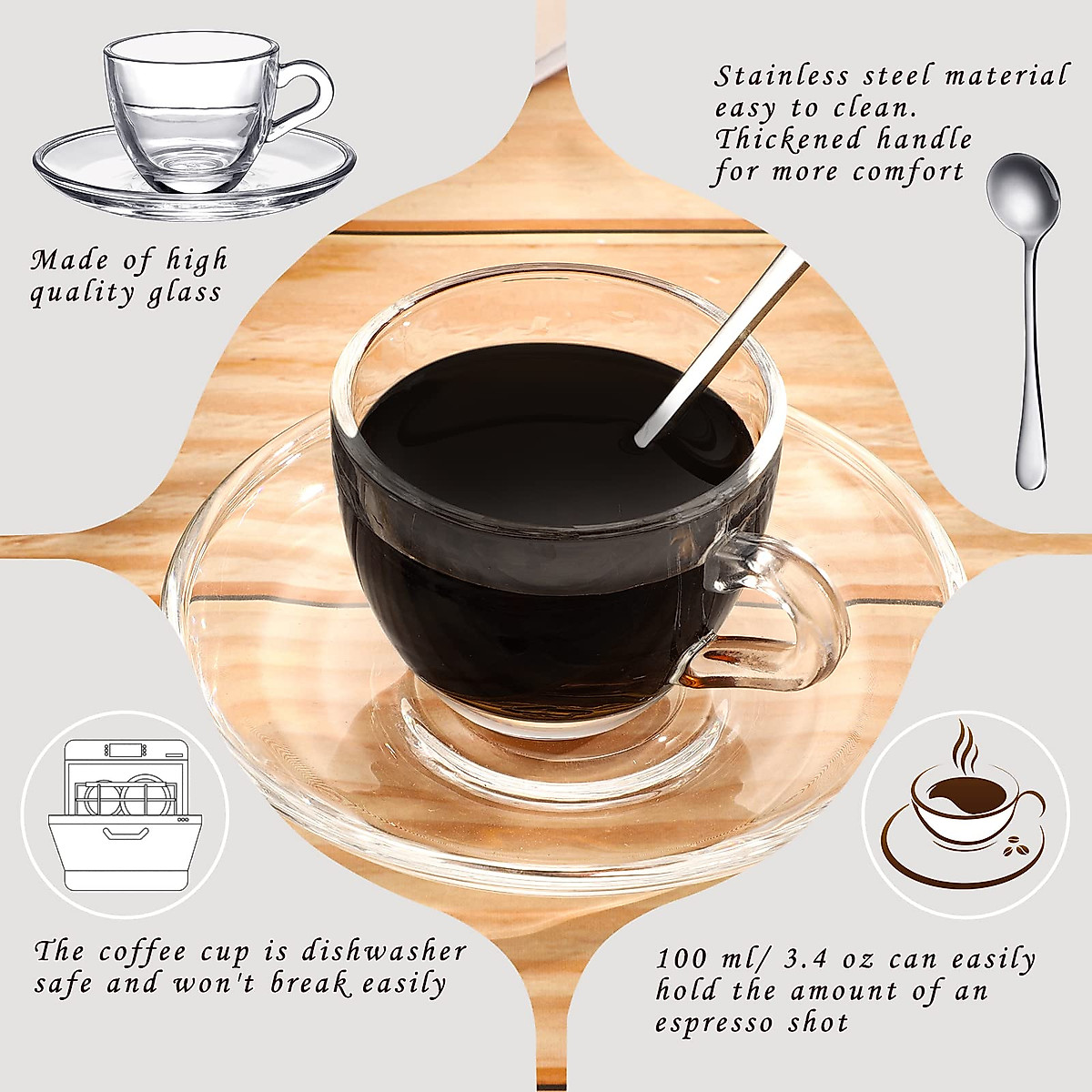 Made of high quality glass

Stainless steel material easy to clean. Thickened handle for more comfort

The coffee cup is dishwasher safe and won't break easily

100 ml/ 3.4 oz can easily hold the amount of an espresso shot