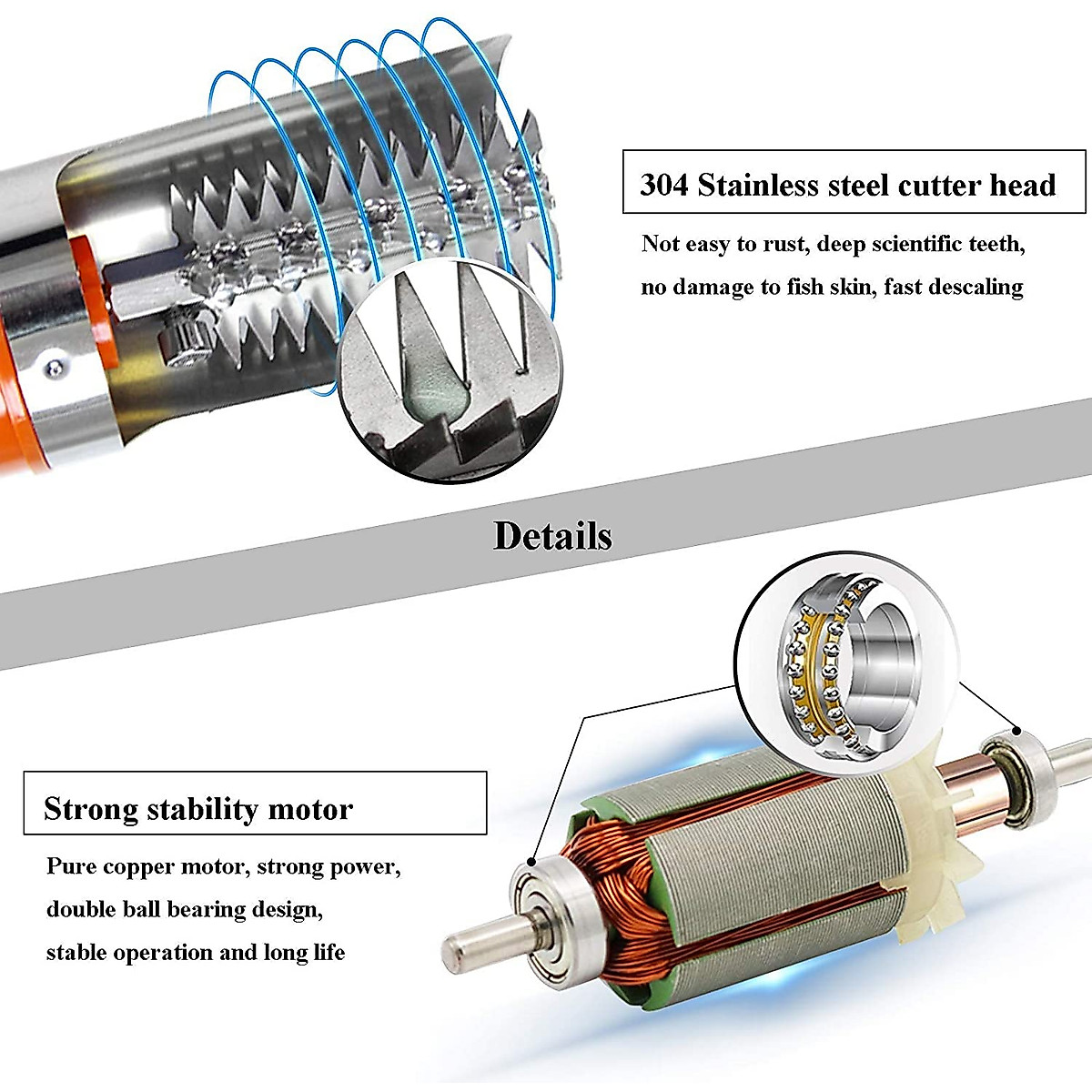 304 Stainless steel cutter head

Not easy to rust, deep scientific teeth, no damage to fish skin, fast descaling

Details

Strong stability motor

Pure copper motor, strong power, double ball bearing design, stable operation and long life