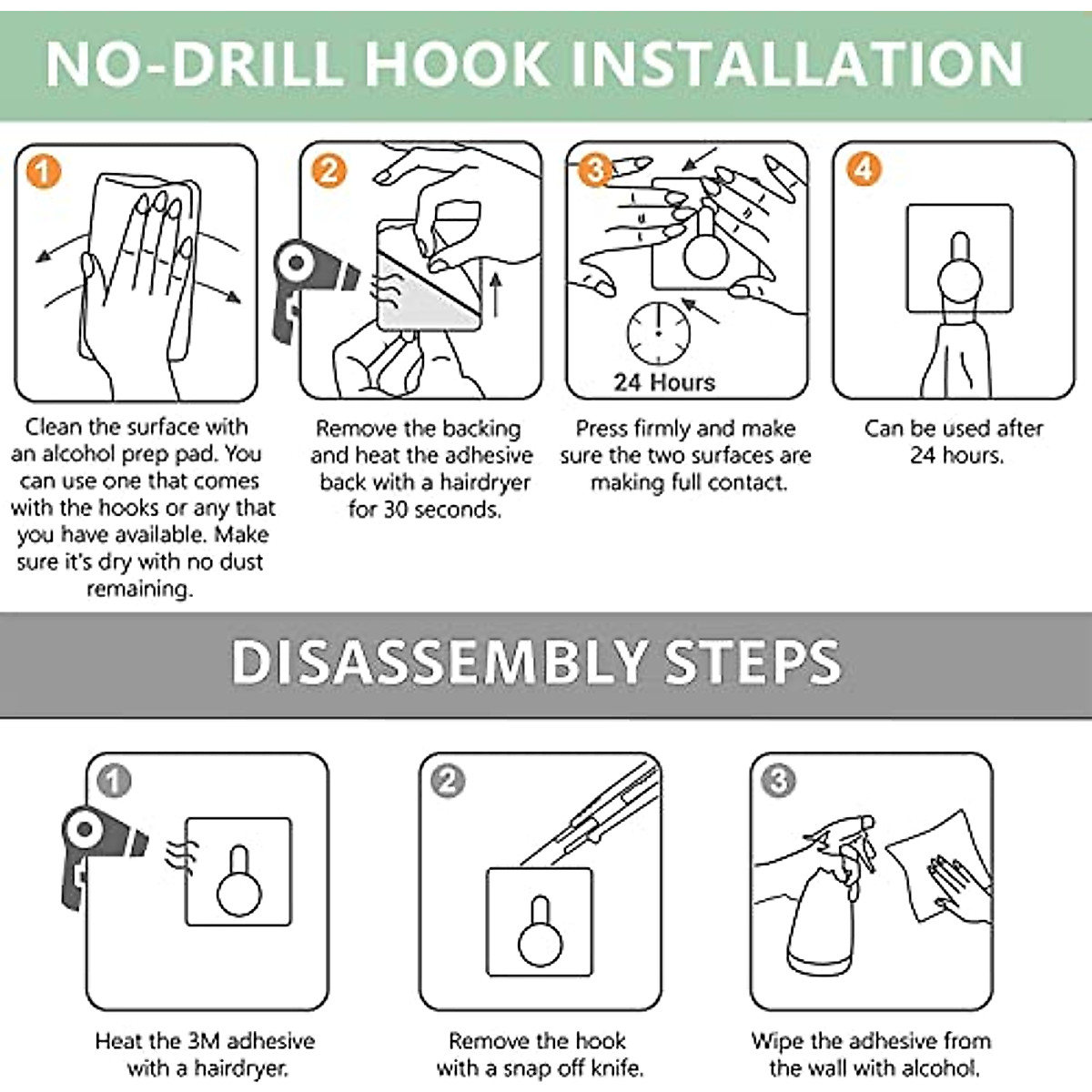 NO-DRILL HOOK INSTALLATION

1
Clean the surface with an alcohol prep pad. You can use one that comes with the hooks or any that you have available. Make sure it's dry with no dust remaining.

2
Remove the backing and heat the adhesive back with a hairdryer for 30 seconds.

3
24 Hours
Press firmly and make sure the two surfaces are making full contact.

4
Can be used after 24 hours.

DISASSEMBLY STEPS

1
Heat the 3M adhesive with a hairdryer.

2
Remove the hook with a snap off knife.

3
Wipe the adhesive from the wall with alcohol.