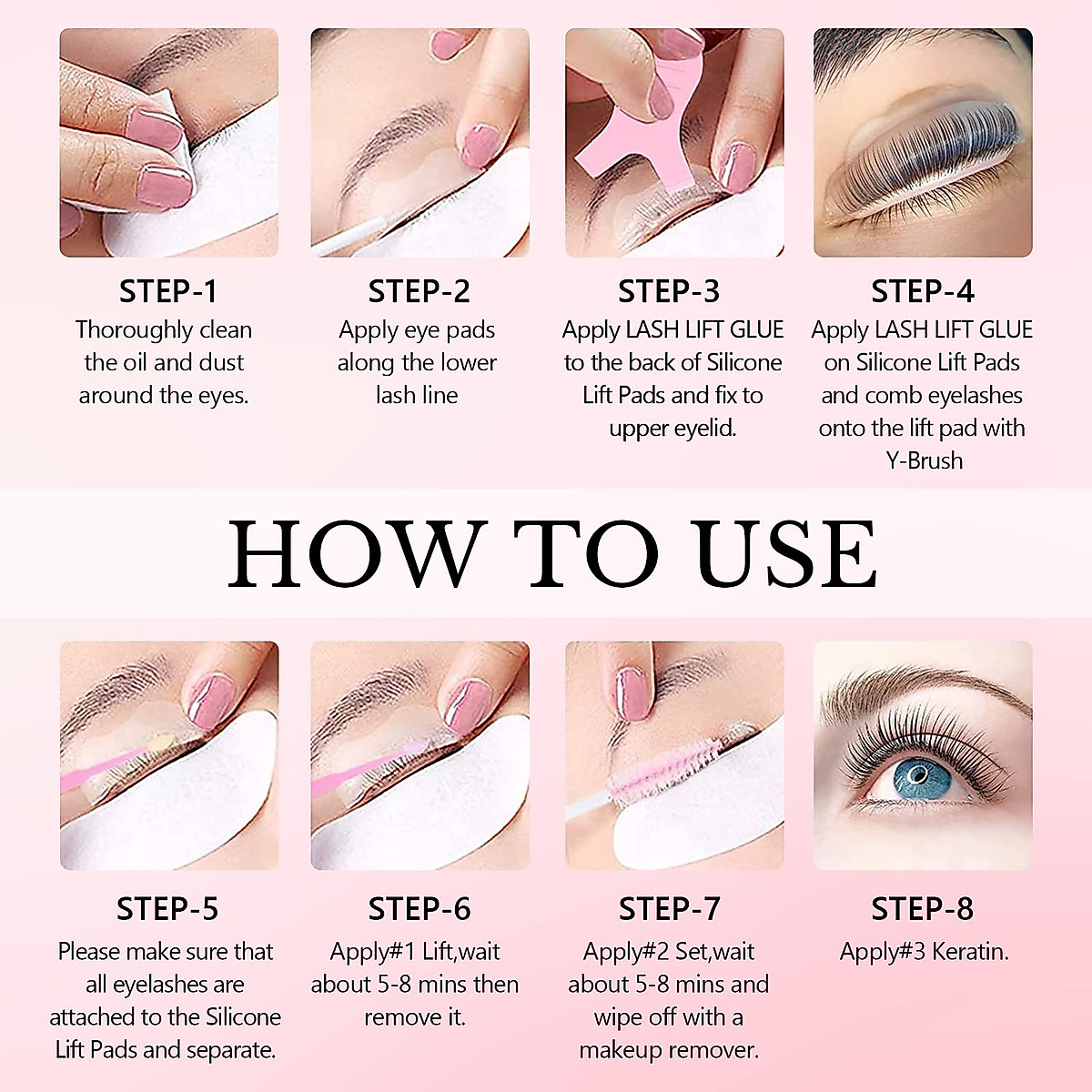 STEP-1
Thoroughly clean the oil and dust around the eyes.

STEP-2
Apply eye pads along the lower lash line

STEP-3
Apply LASH LIFT GLUE to the back of Silicone Lift Pads and fix to upper eyelid.

STEP-4
Apply LASH LIFT GLUE on Silicone Lift Pads and comb eyelashes onto the lift pad with Y-Brush

HOW TO USE

STEP-5
Please make sure that all eyelashes are attached to the Silicone Lift Pads and separate.

STEP-6
Apply#1 Lift,wait about 5-8 mins then remove it.

STEP-7
Apply#2 Set,wait about 5-8 mins and wipe off with a makeup remover.

STEP-8
Apply#3 Keratin.