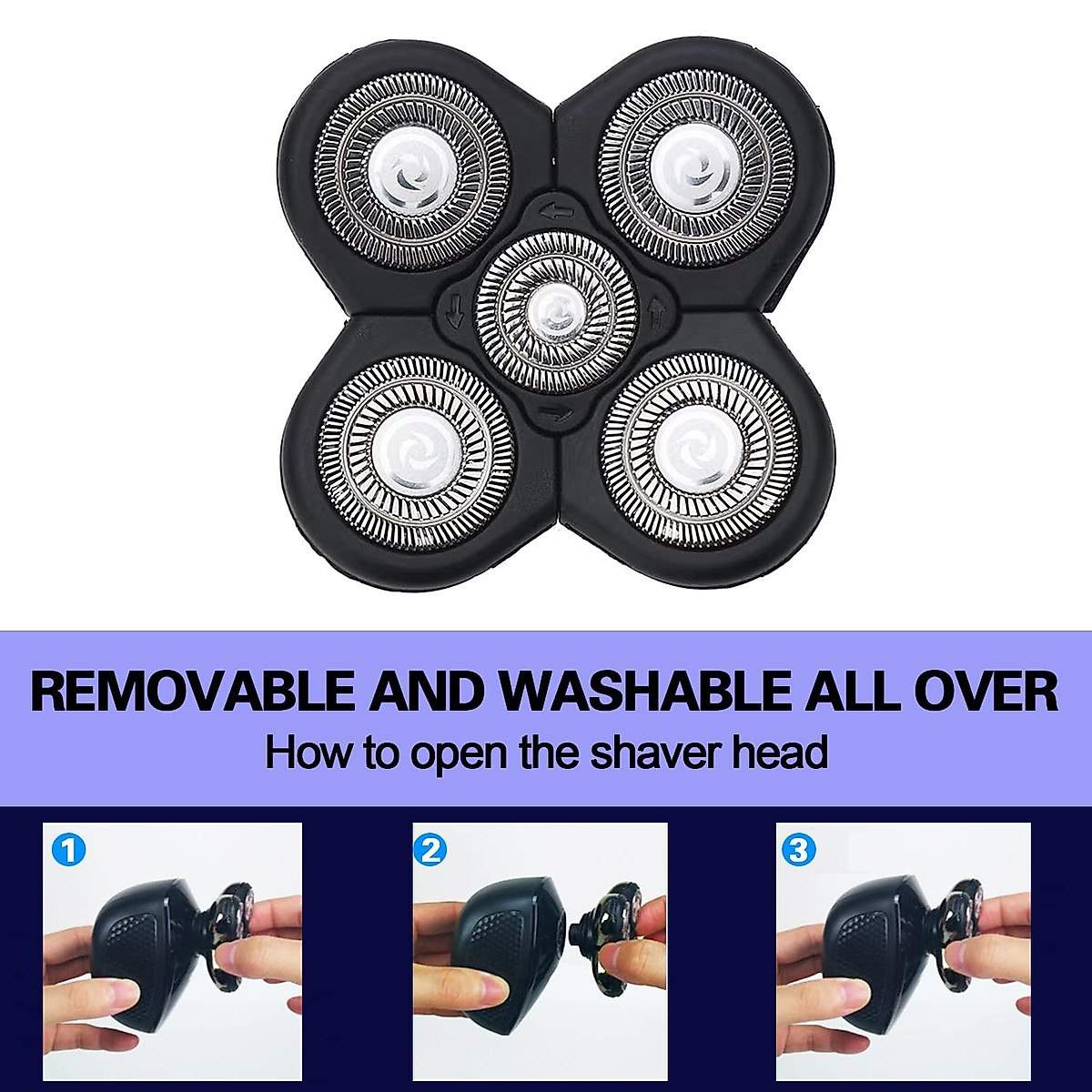 REMOVABLE AND WASHABLE ALL OVER

How to open the shaver head

1

2

3