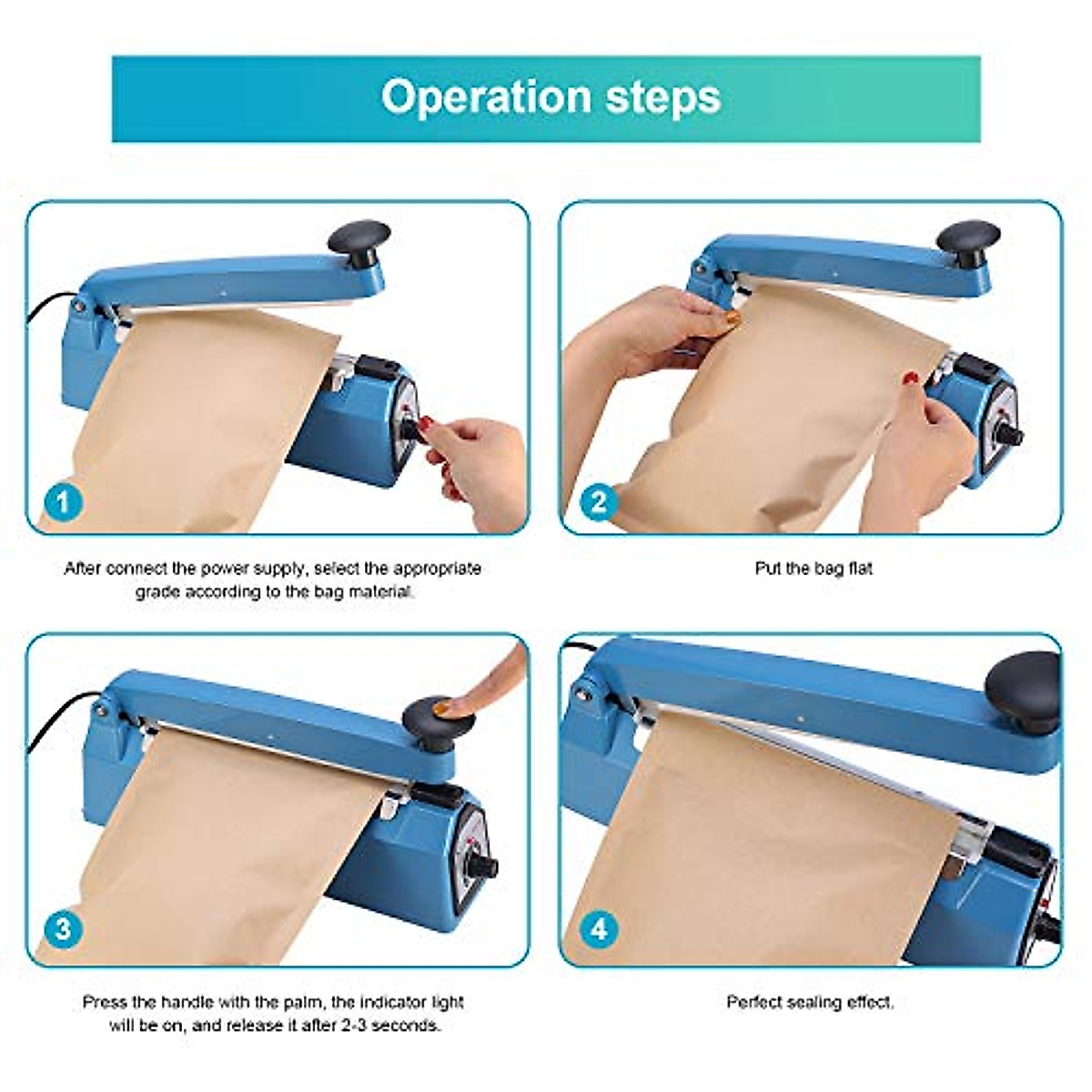 Operation steps

1

After connect the power supply, select the appropriate grade according to the bag material.

2

Put the bag flat

3

Press the handle with the palm, the indicator light will be on, and release it after 2-3 seconds.

4

Perfect sealing effect.