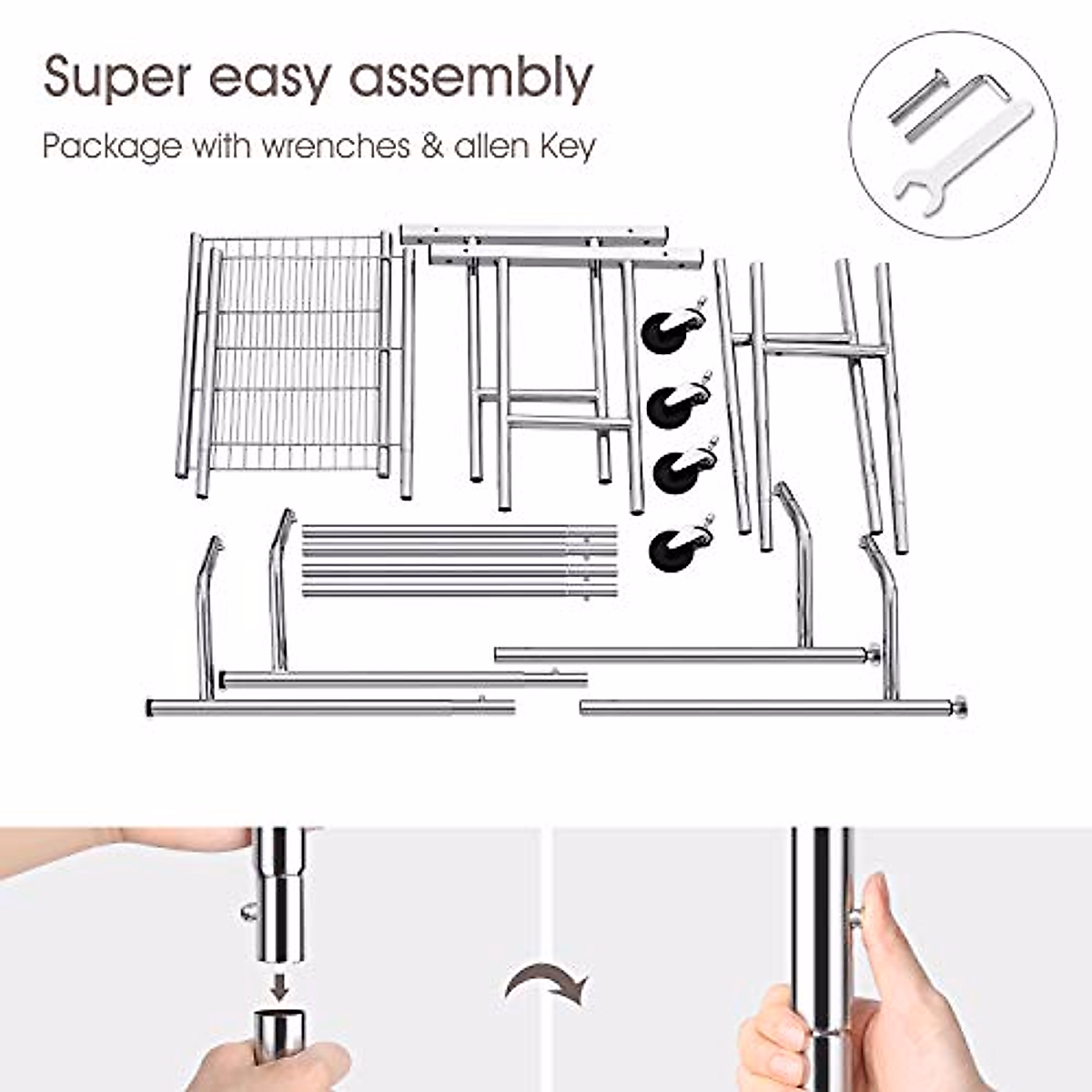 Super easy assembly

Package with wrenches & allen Key