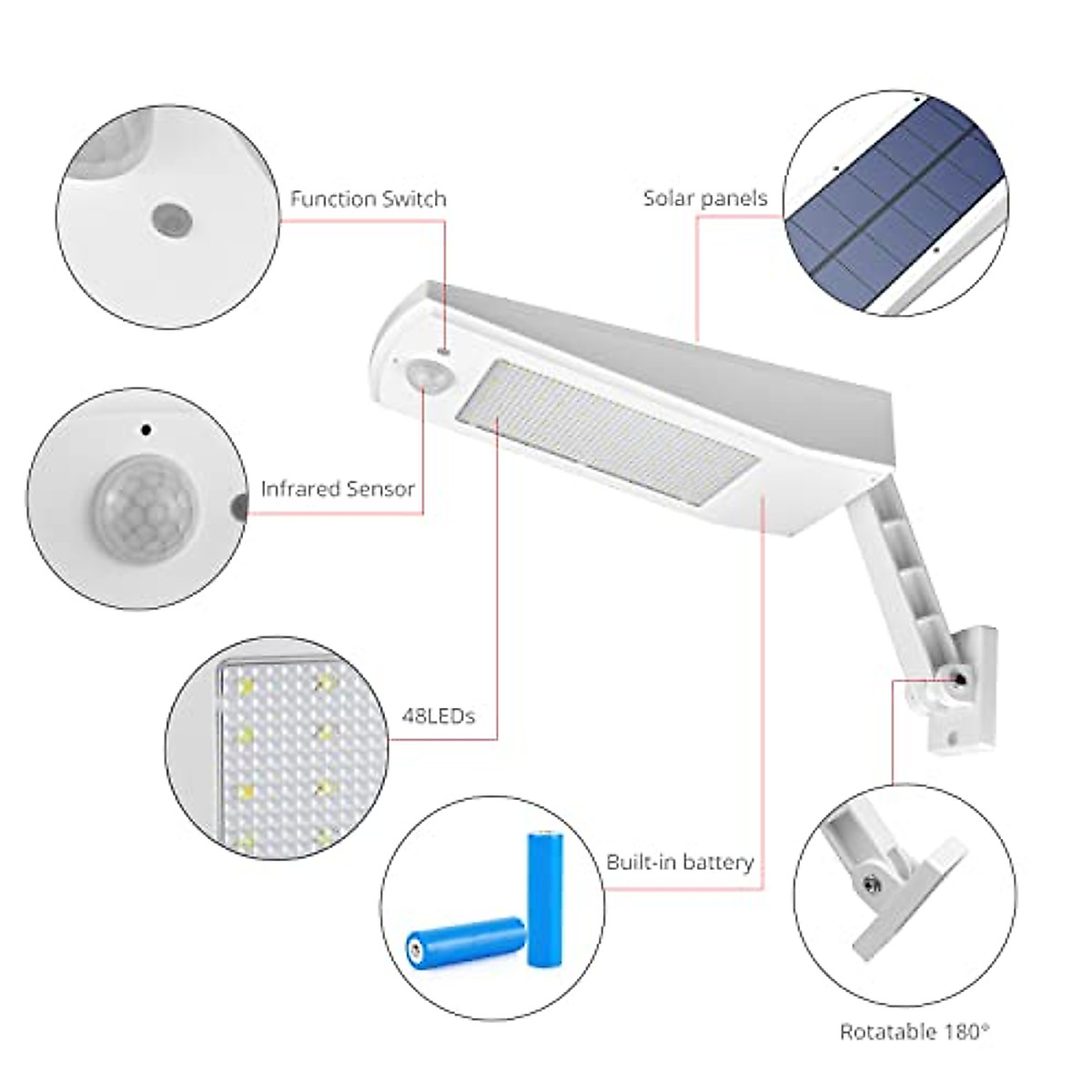 Function Switch

Solar panels

Infrared Sensor

48LEDs

Built-in battery

Rotatable 180°