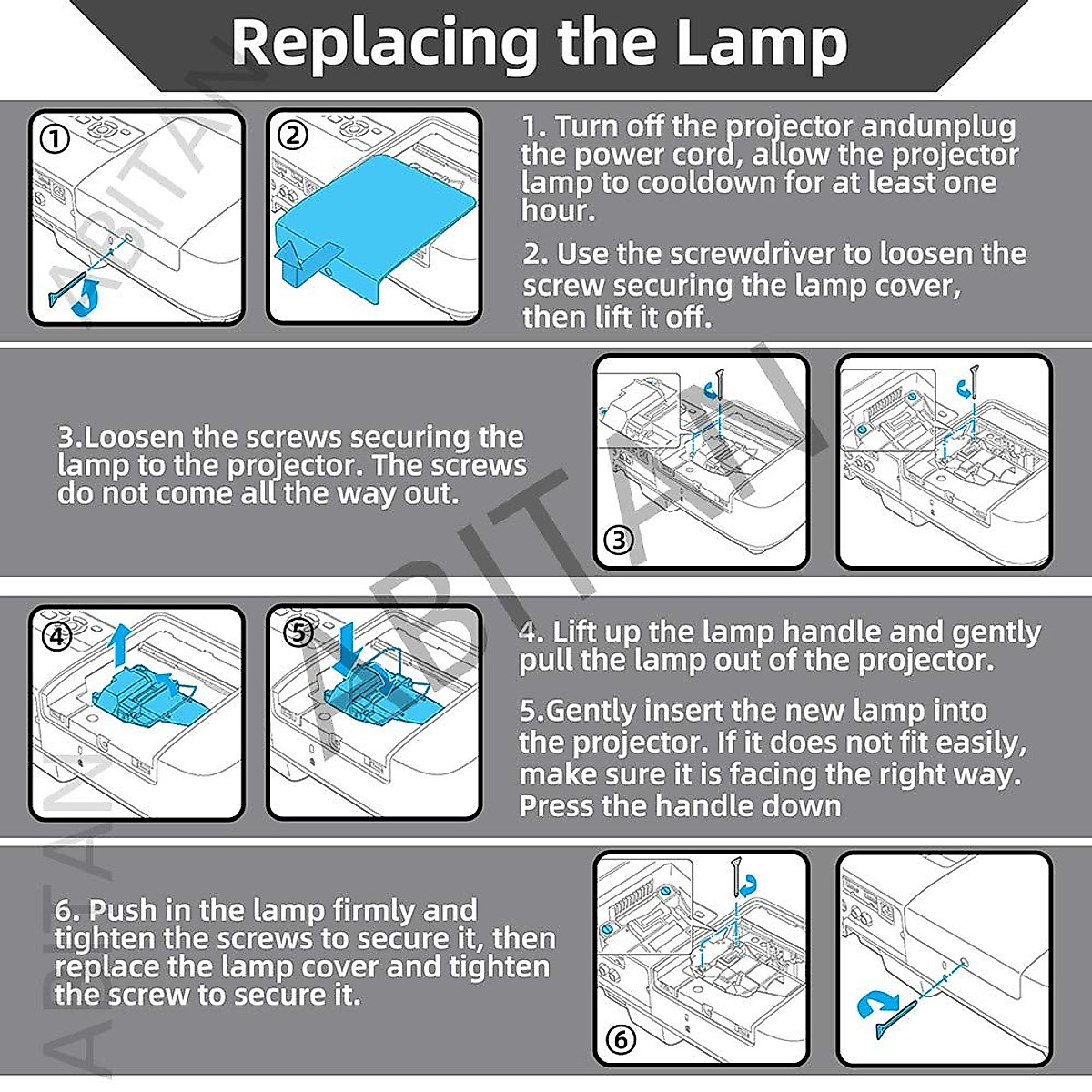 Replacing the Lamp

①

②

1. Turn off the projector andunplug the power cord, allow the projector lamp to cooldown for at least one hour.

2. Use the screwdriver to loosen the screw securing the lamp cover, then lift it off.

3.Loosen the screws securing the lamp to the projector. The screws do not come all the way out.

③

④

⑤

4. Lift up the lamp handle and gently pull the lamp out of the projector.

5.Gently insert the new lamp into the projector. If it does not fit easily, make sure it is facing the right way. Press the handle down

6. Push in the lamp firmly and tighten the screws to secure it, then replace the lamp cover and tighten the screw to secure it.

⑥

ABITAN

ABITAN

ABITAN