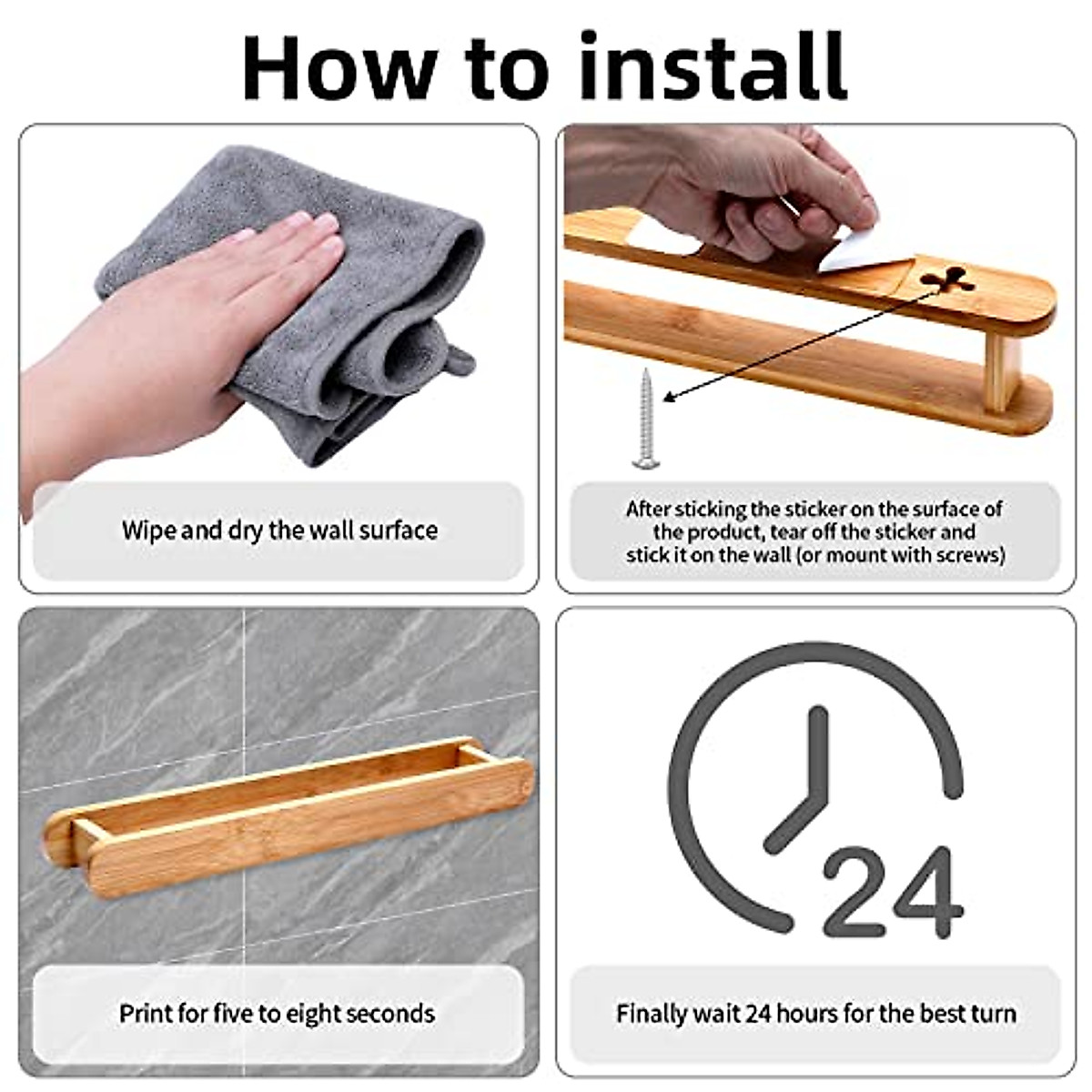 How to install

Wipe and dry the wall surface

After sticking the sticker on the surface of the product, tear off the sticker and stick it on the wall (or mount with screws)

Print for five to eight seconds

24

Finally wait 24 hours for the best turn