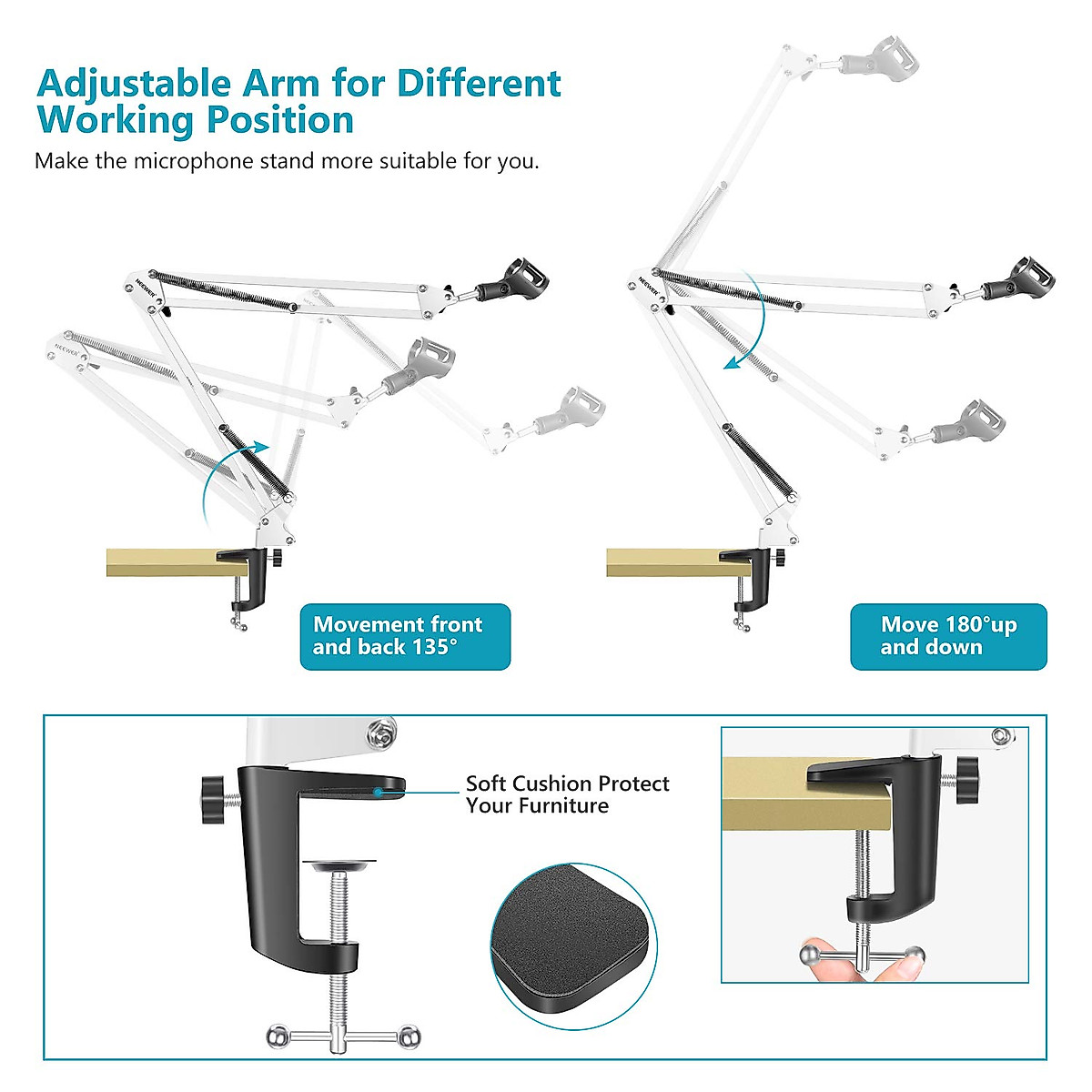 Adjustable Arm for Different Working Position

Make the microphone stand more suitable for you.

NEEWER

NEEWER

NEEWER

Movement front and back 135°

Move 180°up and down

Soft Cushion Protect Your Furniture