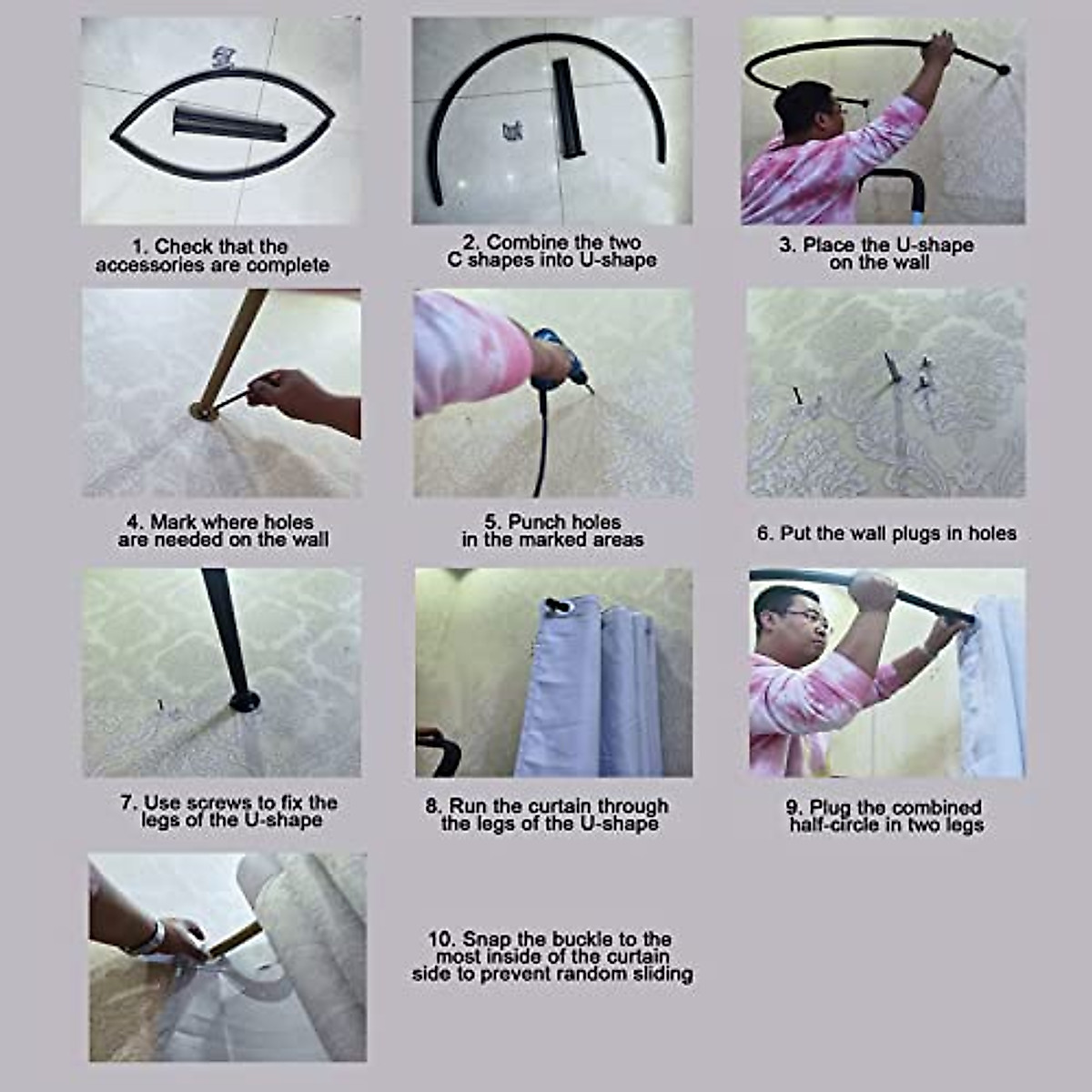 1. Check that the accessories are complete

2. Combine the two C shapes into U-shape

3. Place the U-shape on the wall

4. Mark where holes are needed on the wall

5. Punch holes in the marked areas

6. Put the wall plugs in holes

7. Use screws to fix the legs of the U-shape

8. Run the curtain through the legs of the U-shape

9. Plug the combined half-circle in two legs

10. Snap the buckle to the most inside of the curtain side to prevent random sliding