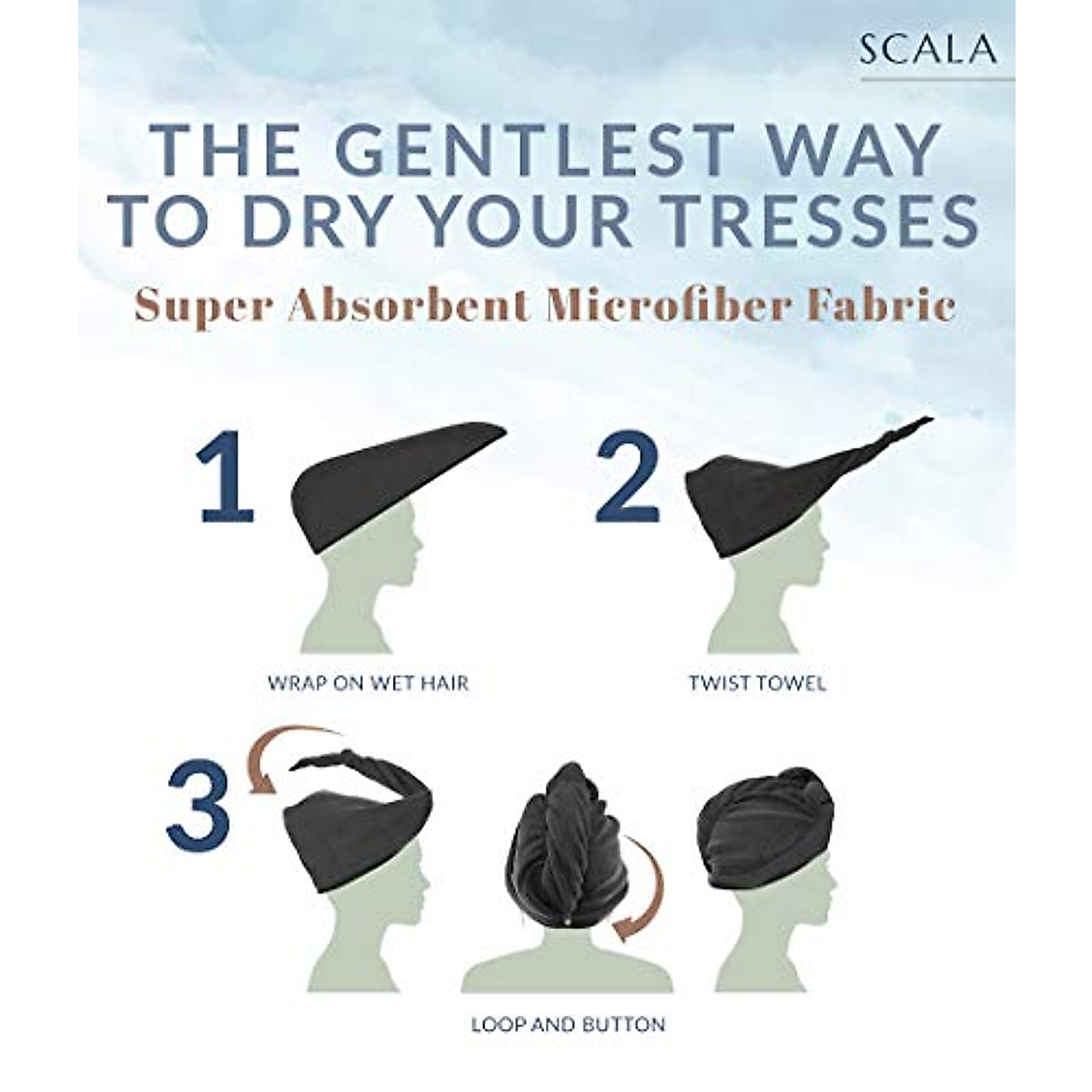 SCALA

THE GENTLEST WAY TO DRY YOUR TRESSES

Super Absorbent Microfiber Fabric

1

WRAP ON WET HAIR

2

TWIST TOWEL

3

LOOP AND BUTTON