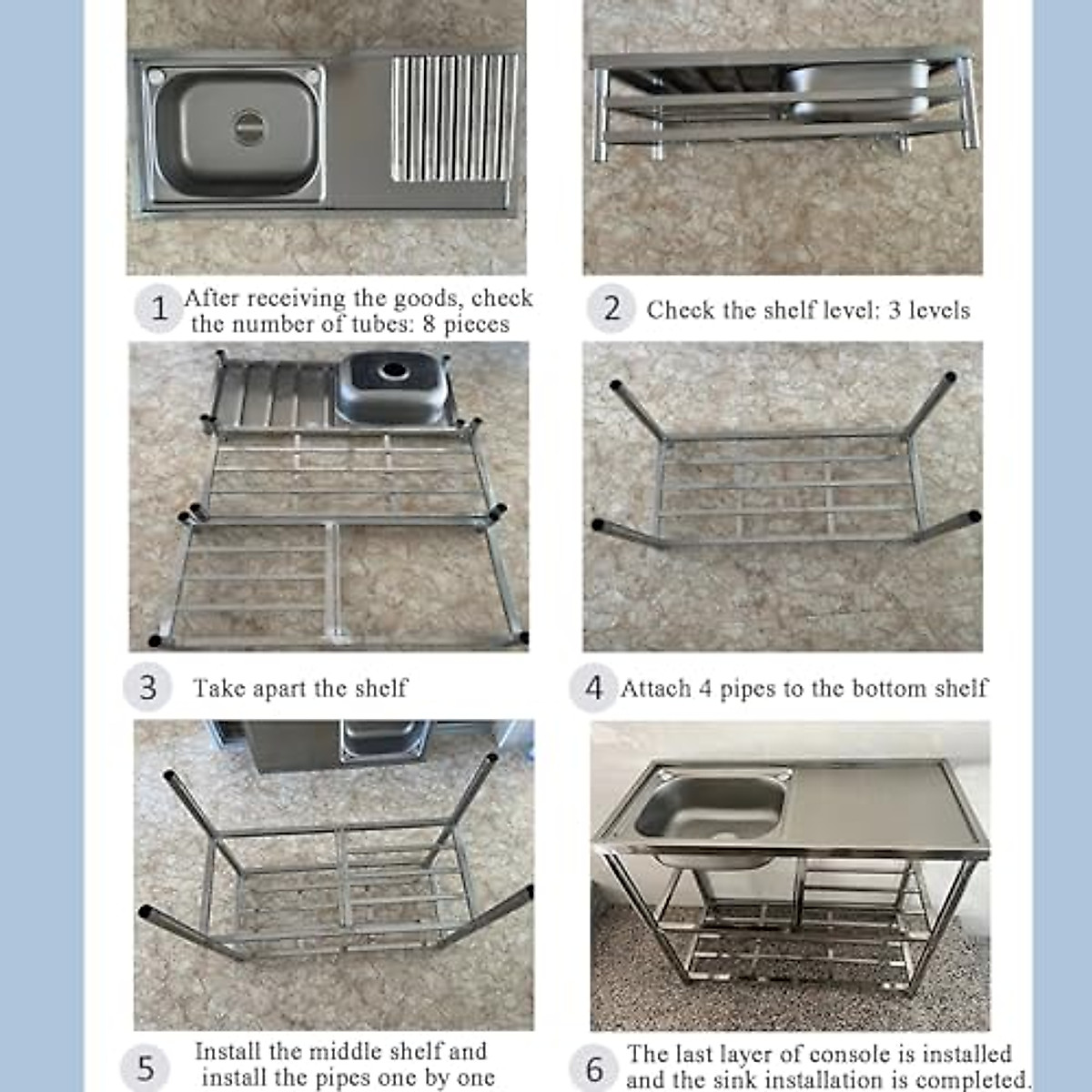 1 After receiving the goods, check the number of tubes: 8 pieces

2 Check the shelf level: 3 levels

3 Take apart the shelf

4 Attach 4 pipes to the bottom shelf

5 Install the middle shelf and install the pipes one by one

6 The last layer of console is installed and the sink installation is completed.