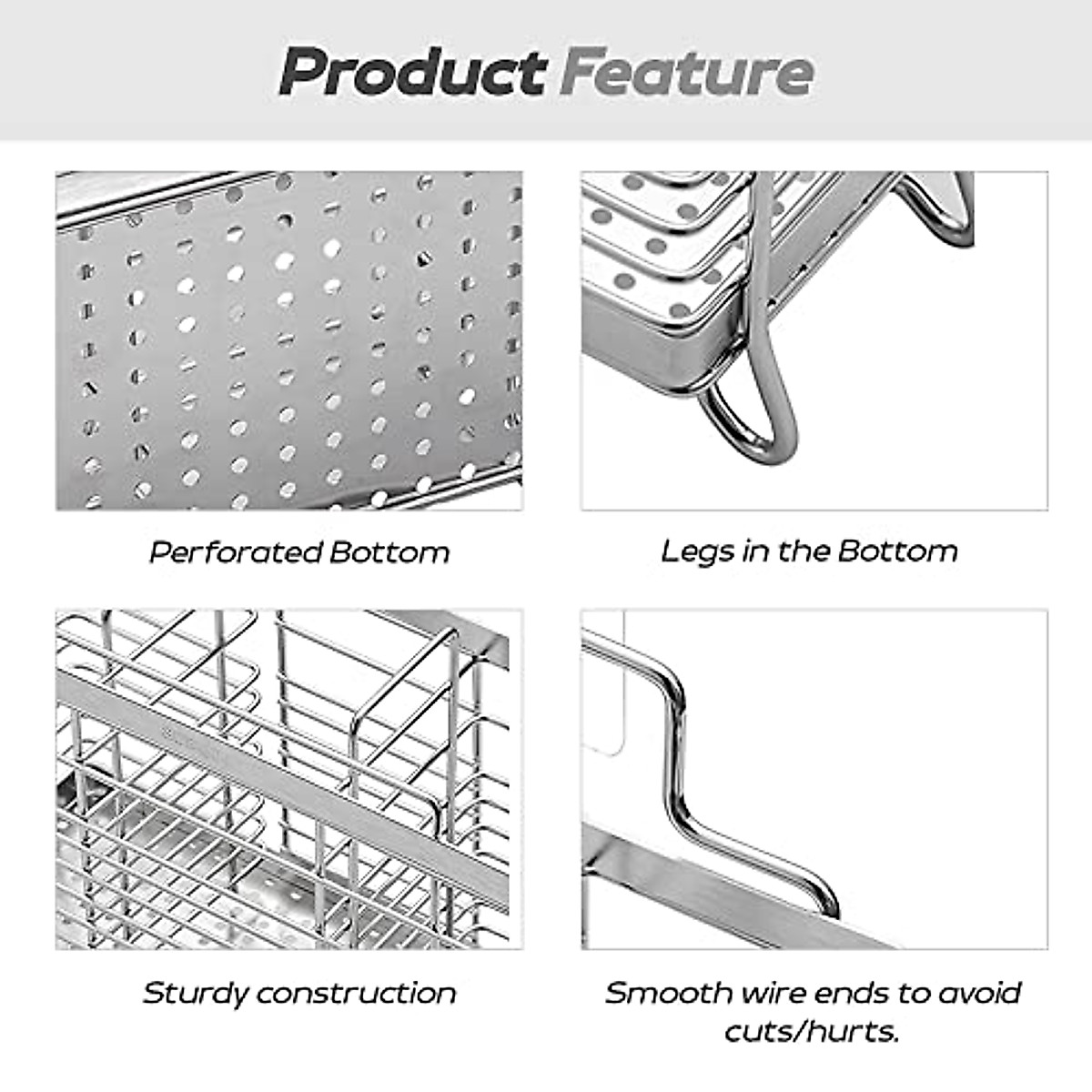 Product Feature

Perforated Bottom

Legs in the Bottom

Sturdy construction

Smooth wire ends to avoid cuts/hurts.