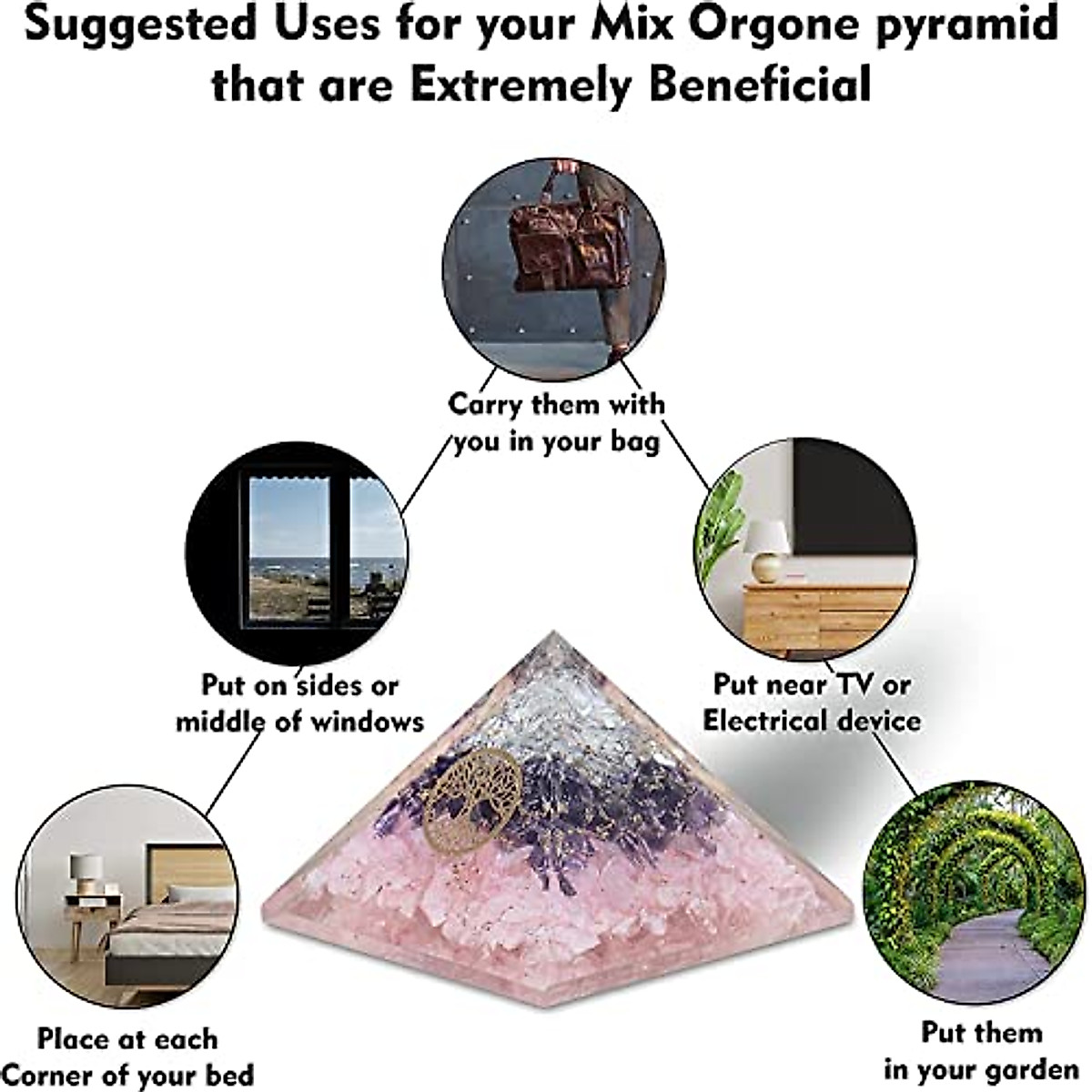 Suggested Uses for your Mix Orgone pyramid that are Extremely Beneficial

Carry them with you in your bag

Put on sides or middle of windows

Put near TV or Electrical device

Place at each Corner of your bed

Put them in your garden